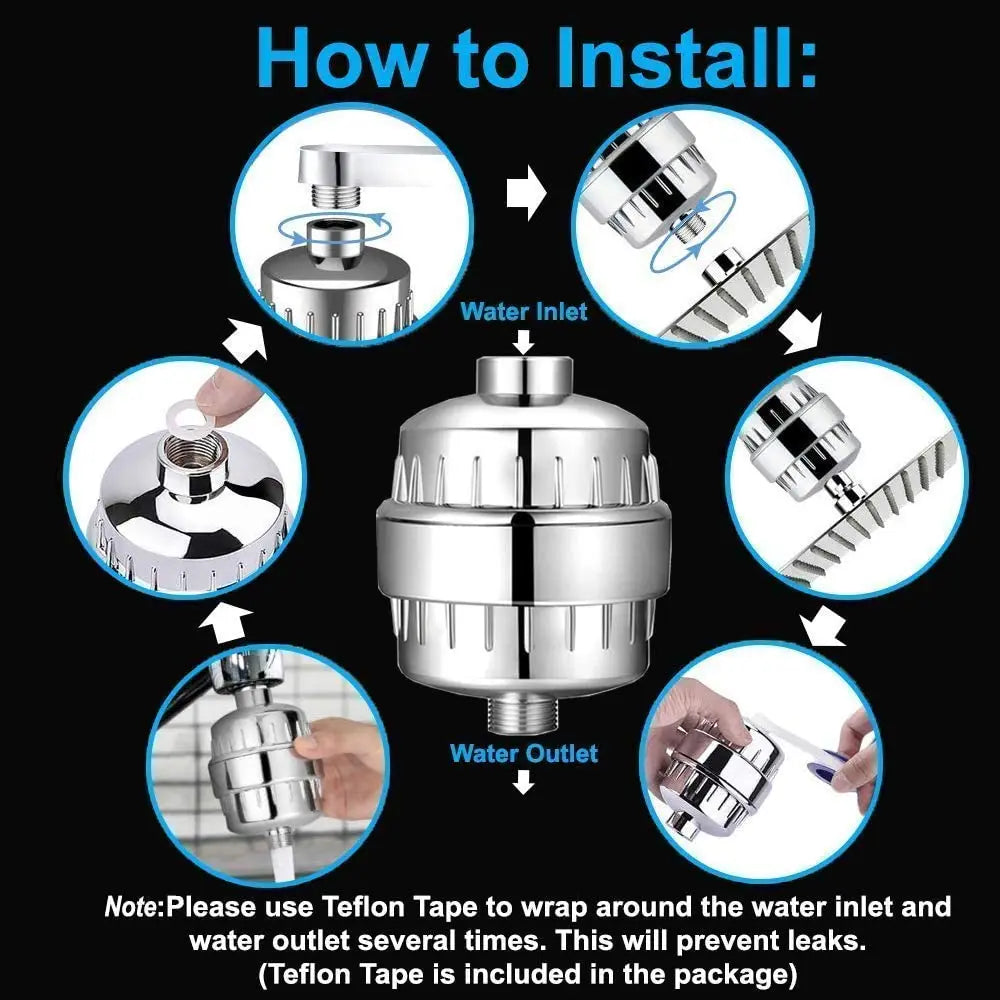 How to Install:

Water Inlet

Water Outlet

Note:Please use Teflon Tape to wrap around the water inlet and water outlet several times. This will prevent leaks. (Teflon Tape is included in the package)