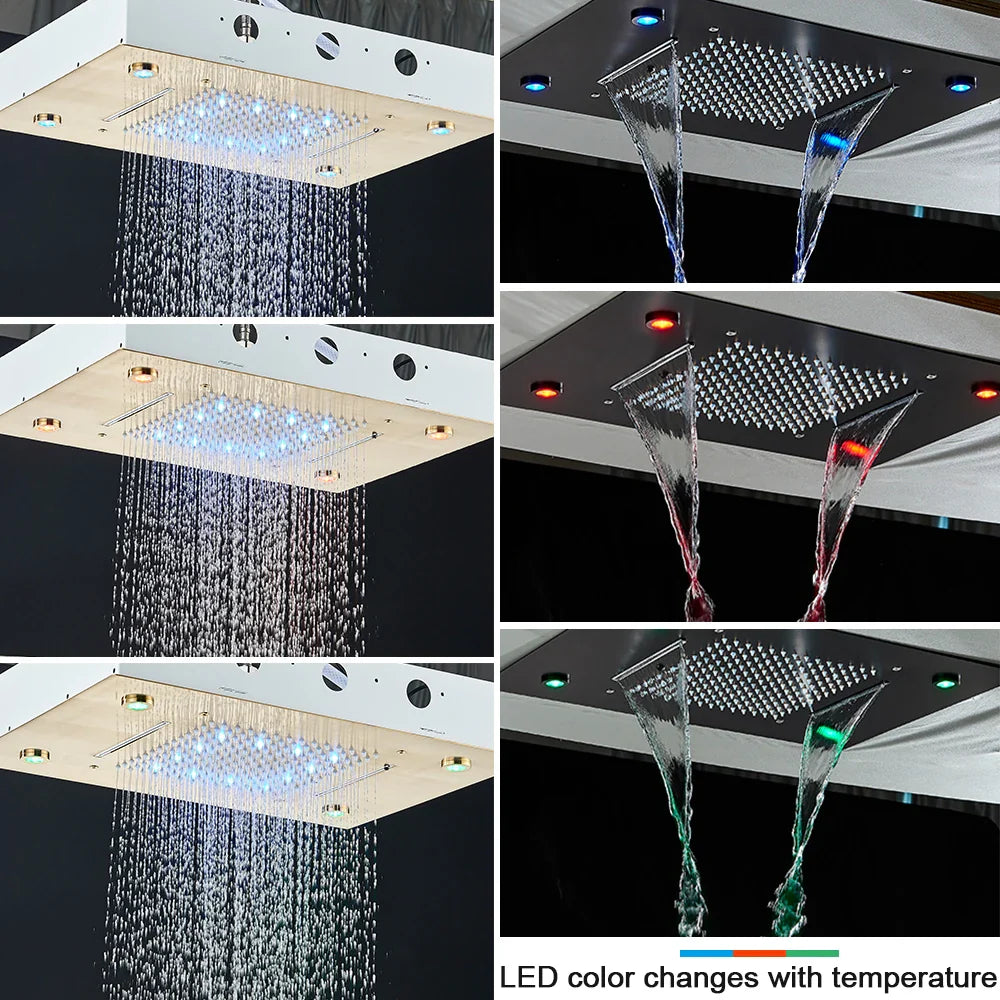 LED color changes with temperature