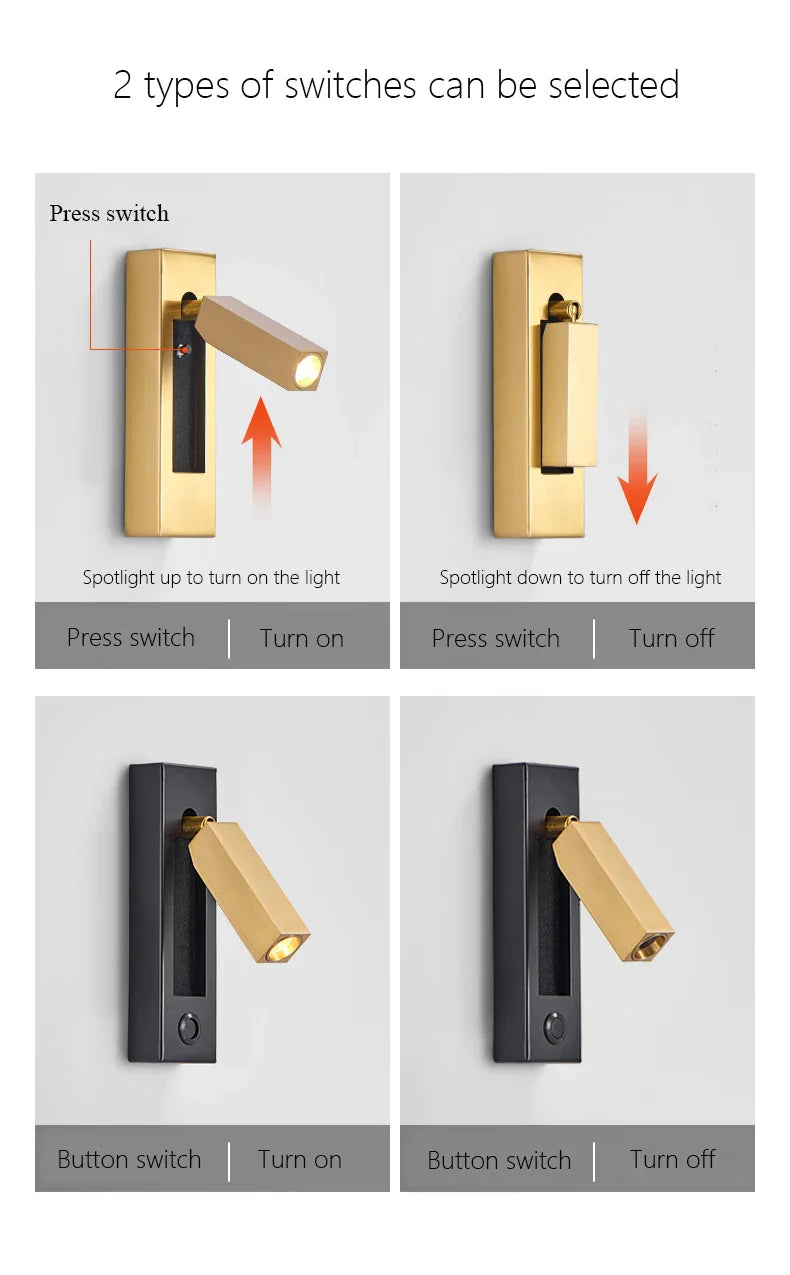 2 types of switches can be selected

Press switch

Spotlight up to turn on the light

Press switch | Turn on

Spotlight down to turn off the light

Press switch | Turn off

Button switch | Turn on

Button switch | Turn off