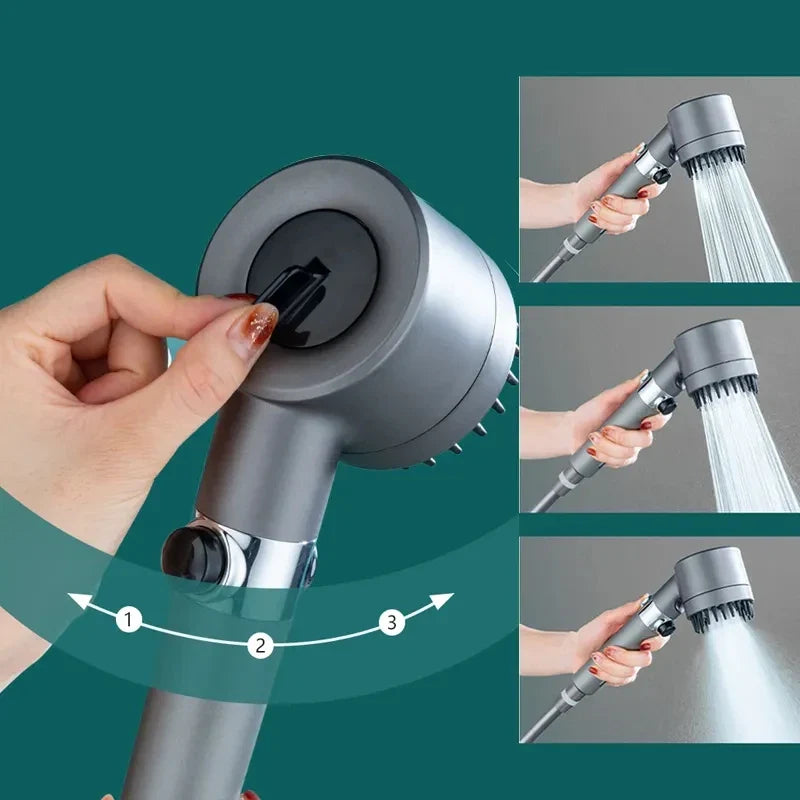 1
2
3