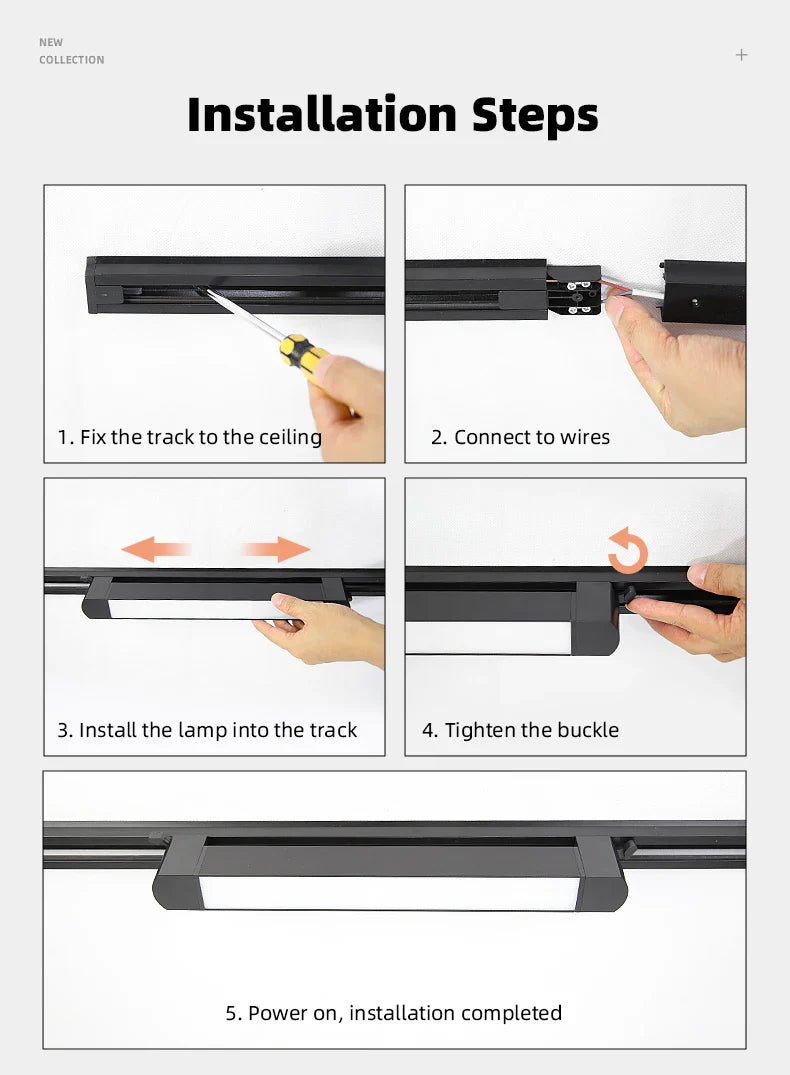 NEW
COLLECTION

+

Installation Steps

1. Fix the track to the ceiling

2. Connect to wires

3. Install the lamp into the track

4. Tighten the buckle

5. Power on, installation completed