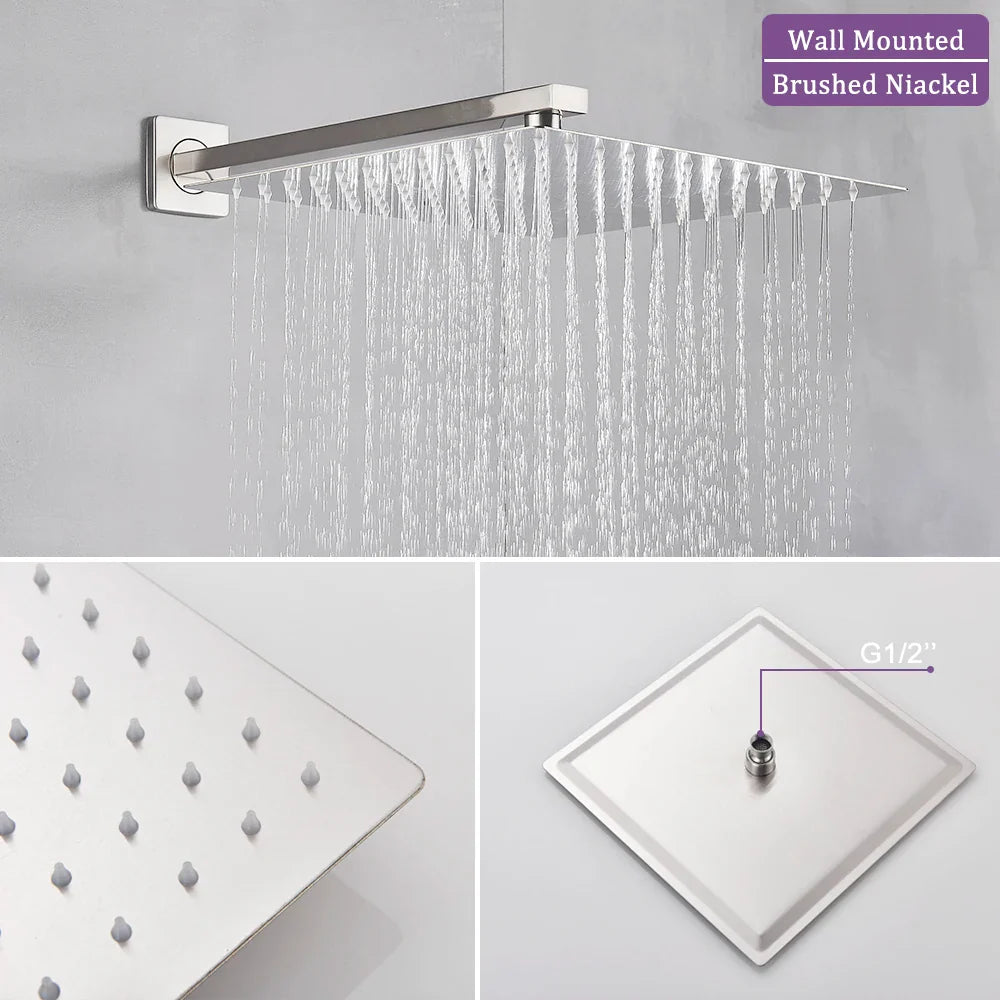 Wall Mounted
Brushed Niackel

G1/2''