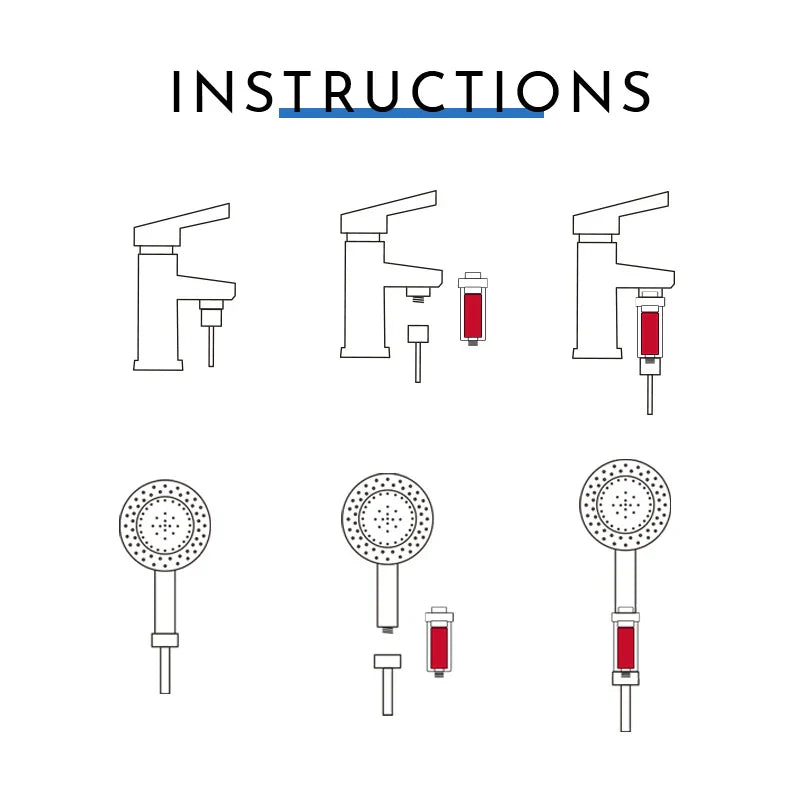 INSTRUCTIONS