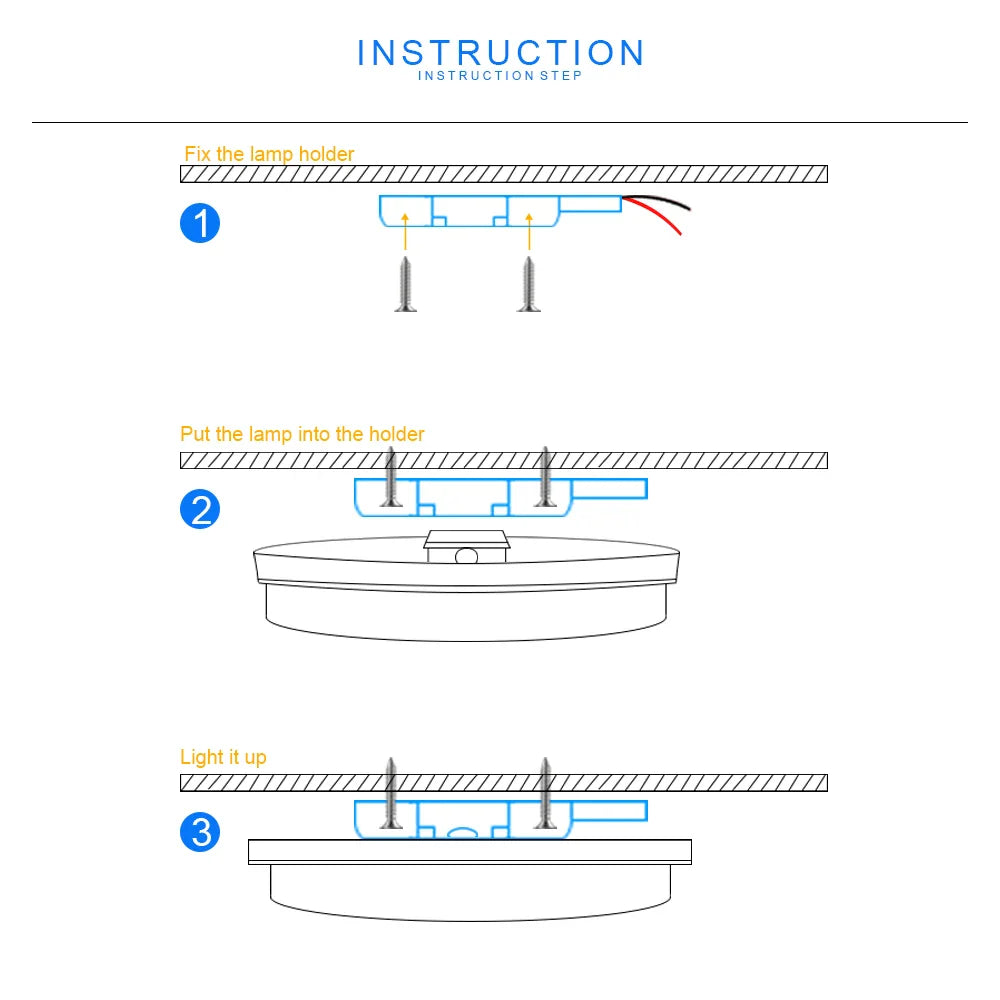 INSTRUCTION
INSTRUCTION STEP

Fix the lamp holder

1

Put the lamp into the holder

2

Light it up

3