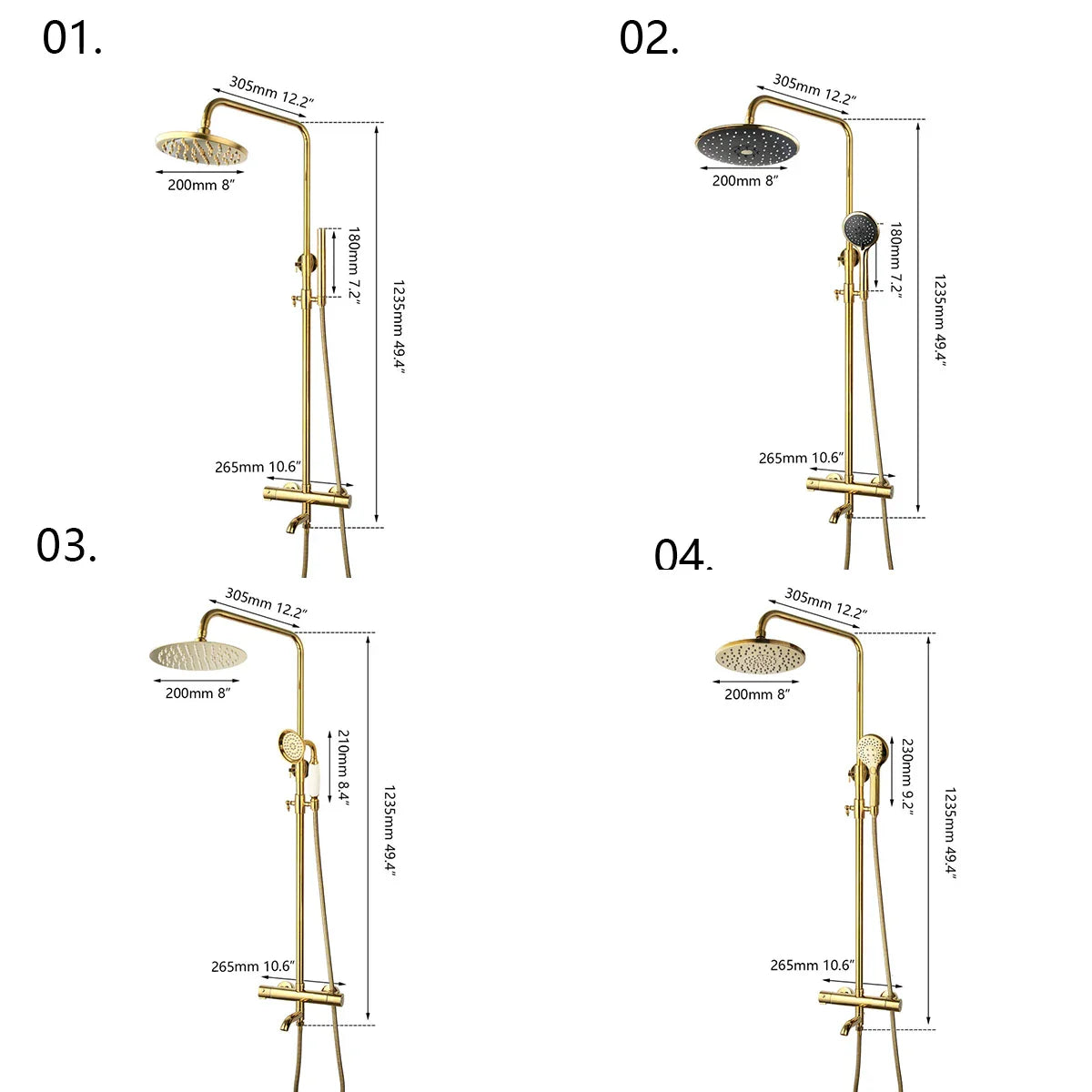 01.

305mm 12.2″

200mm 8″

180mm 7.2″

1235mm 49.4″

265mm 10.6″

02.

305mm 12.2″

200mm 8″

180mm 7.2″

1235mm 49.4″

265mm 10.6″

03.

305mm 12.2″

200mm 8″

210mm 8.4″

1235mm 49.4″

265mm 10.6″

04.

305mm 12.2″

200mm 8″

230mm 9.2″

1235mm 49.4″

265mm 10.6″