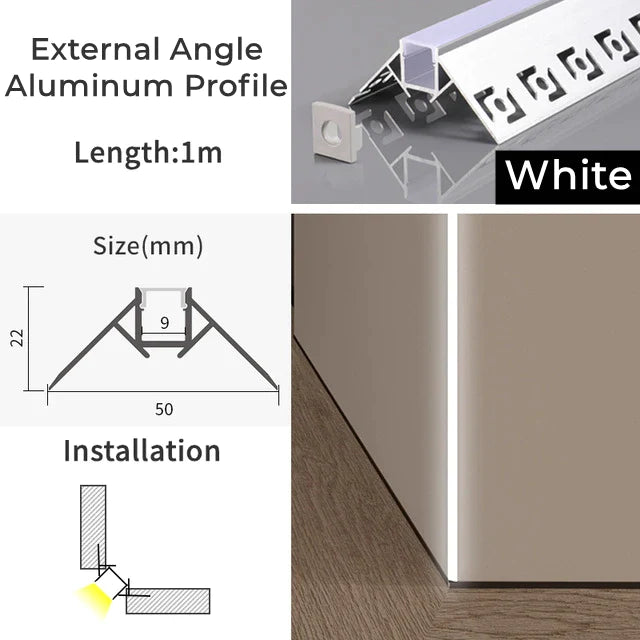 External Angle
Aluminum Profile

Length:1m

White

Size(mm)

22

9

50

Installation