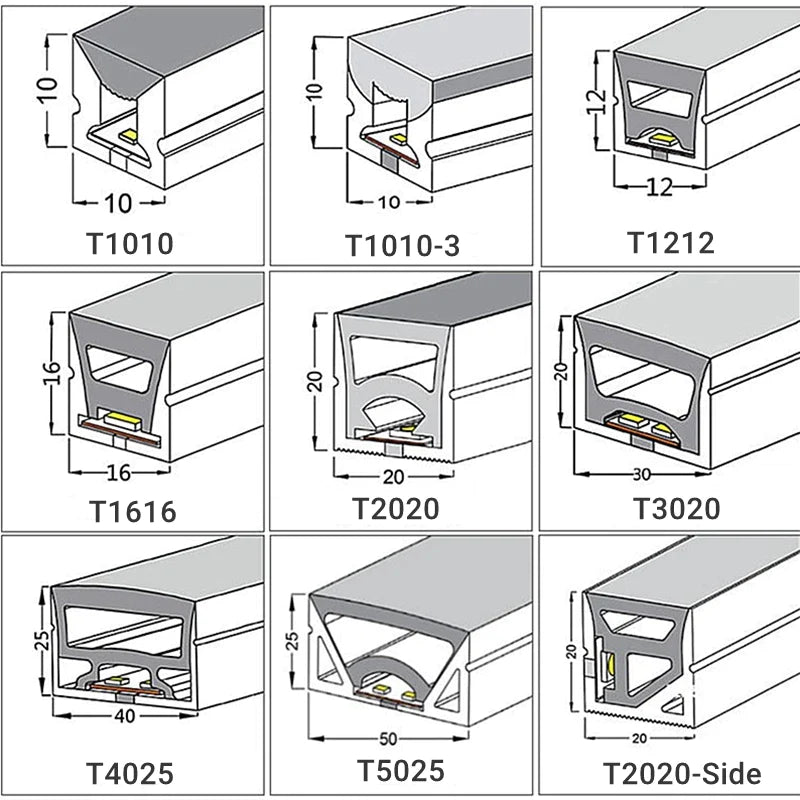 10
10
T1010

10
10
T1010-3

12
12
T1212

16
16
T1616

20
20
T2020

20
30
T3020

25
40
T4025

25
50
T5025

20
20
T2020-Side