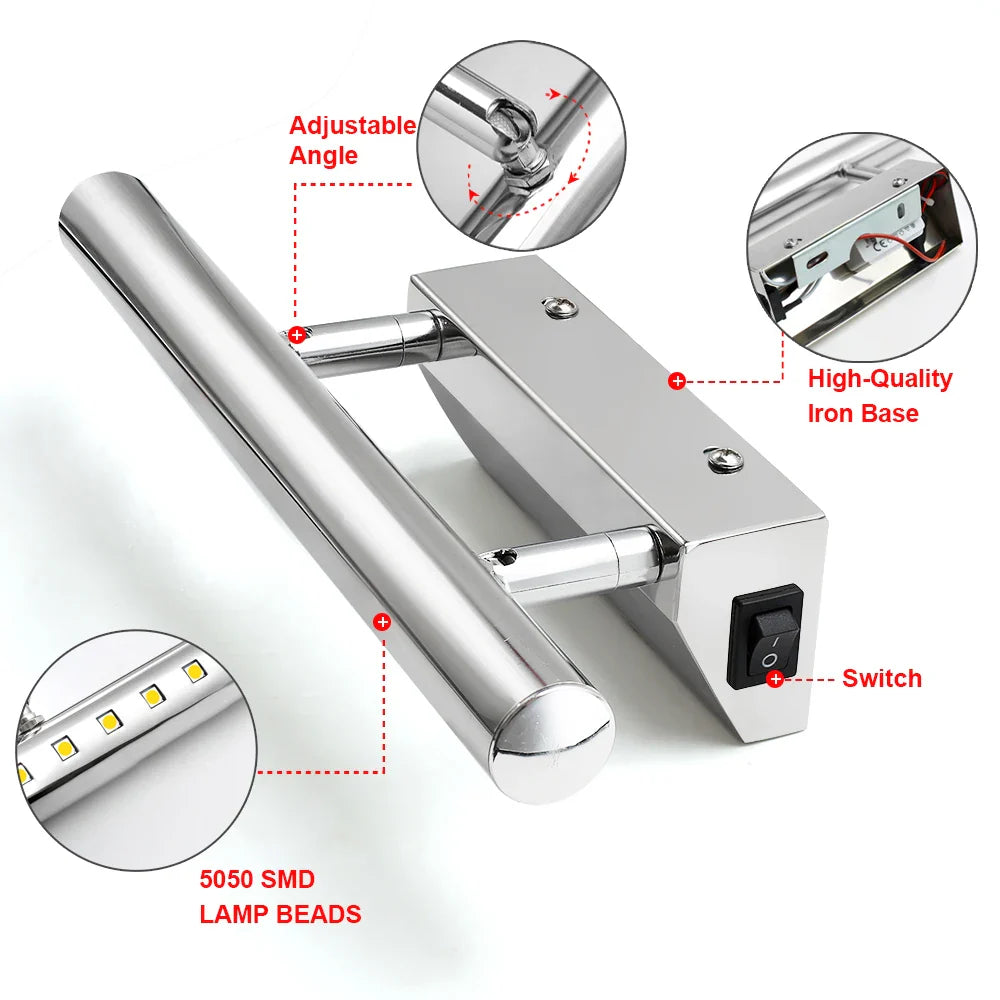 Adjustable Angle

High-Quality Iron Base

Switch

5050 SMD LAMP BEADS