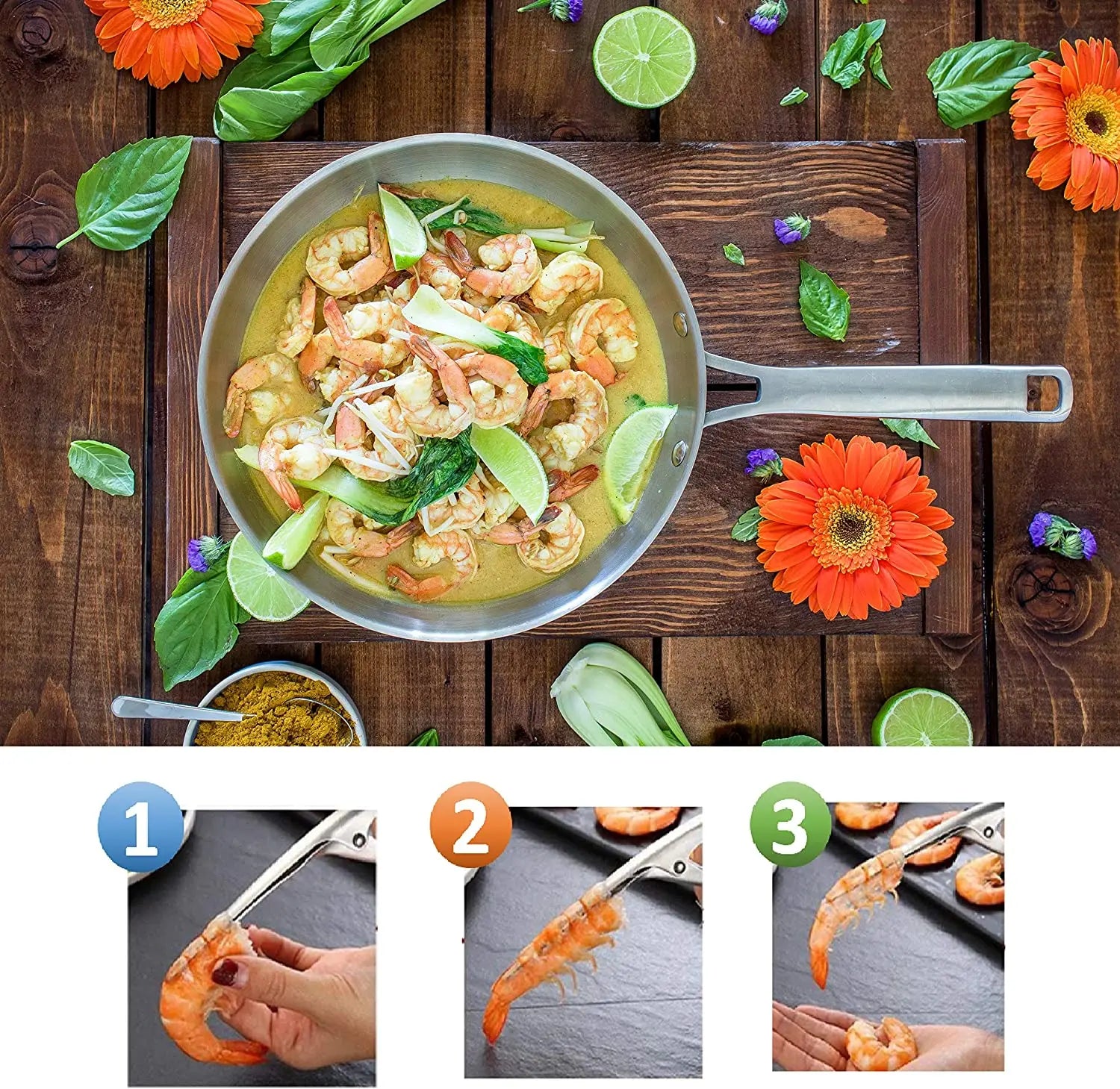 1

2

3