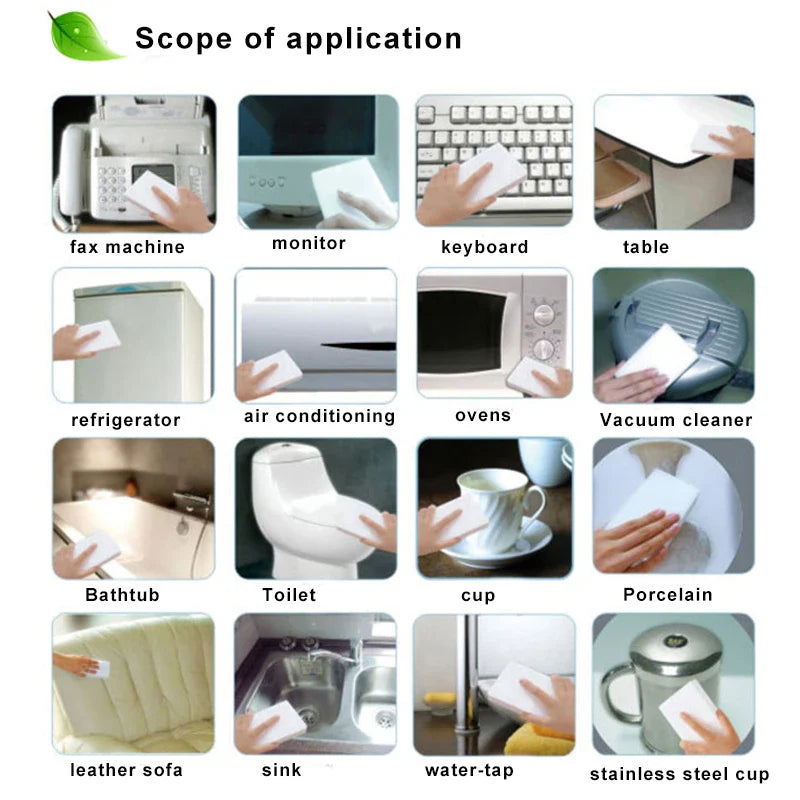 Scope of application

fax machine

monitor

keyboard

table

refrigerator

air conditioning

ovens

Vacuum cleaner

Bathtub

Toilet

cup

Porcelain

leather sofa

sink

water-tap

stainless steel cup