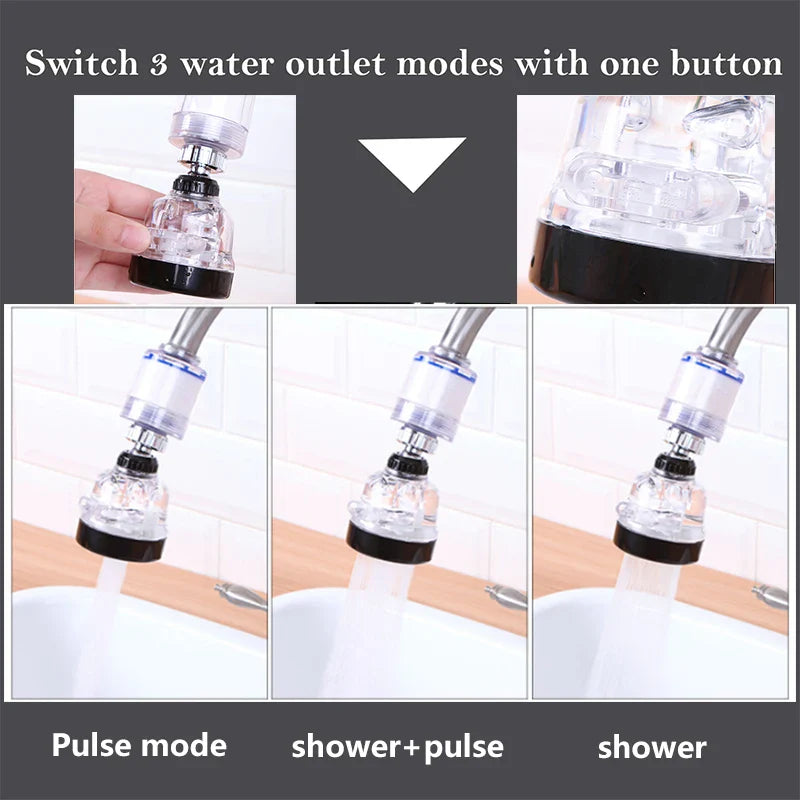 Switch 3 water outlet modes with one button

Pulse mode

shower+pulse

shower