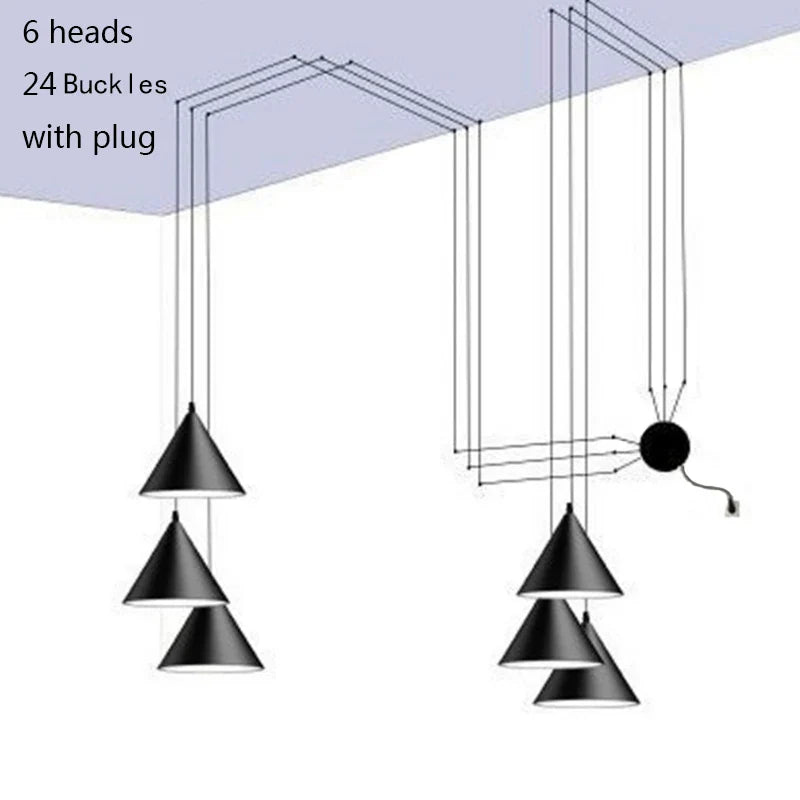 6 heads
24 Buckles
with plug