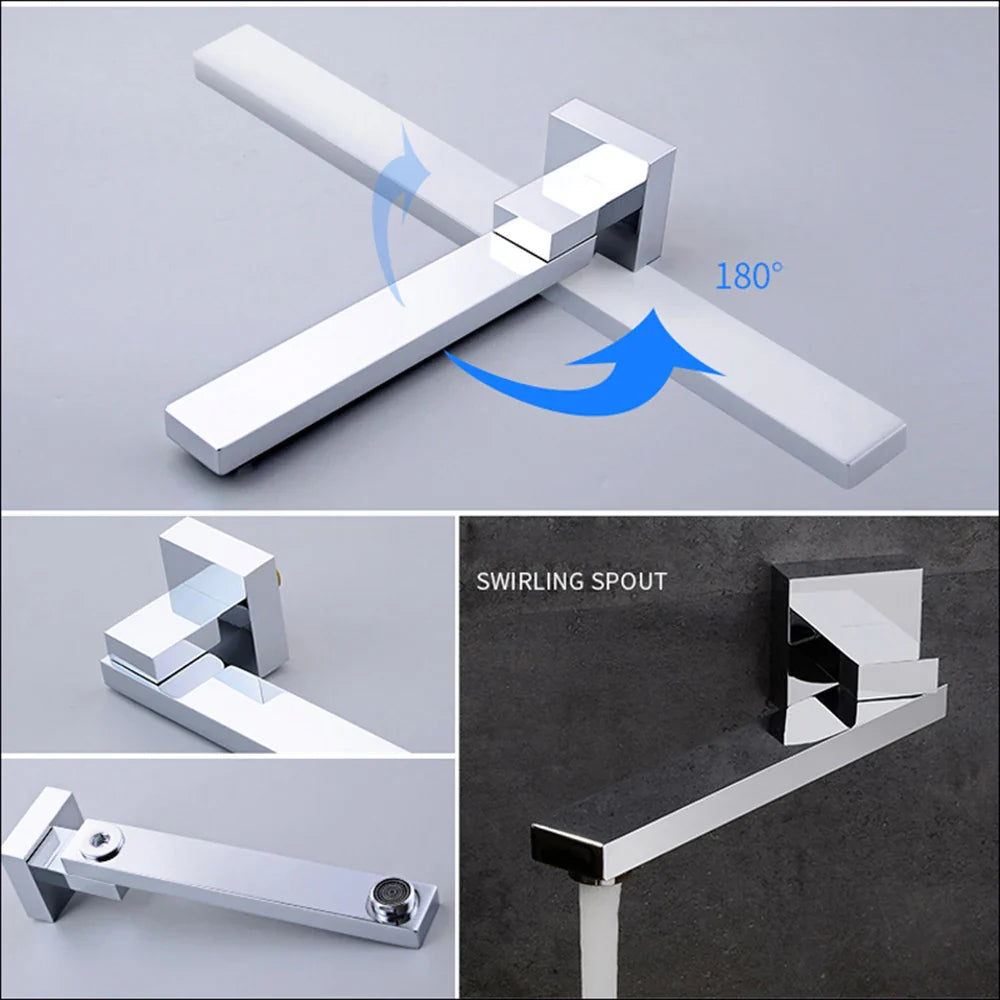 180°

SWIRLING SPOUT