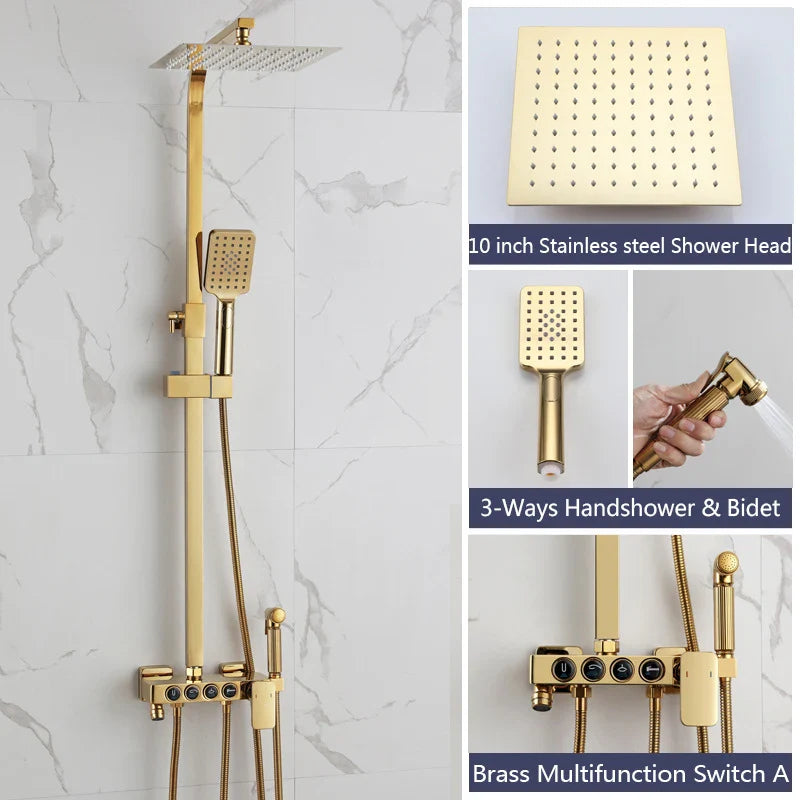 10 inch Stainless steel Shower Head

3-Ways Handshower & Bidet

Brass Multifunction Switch A