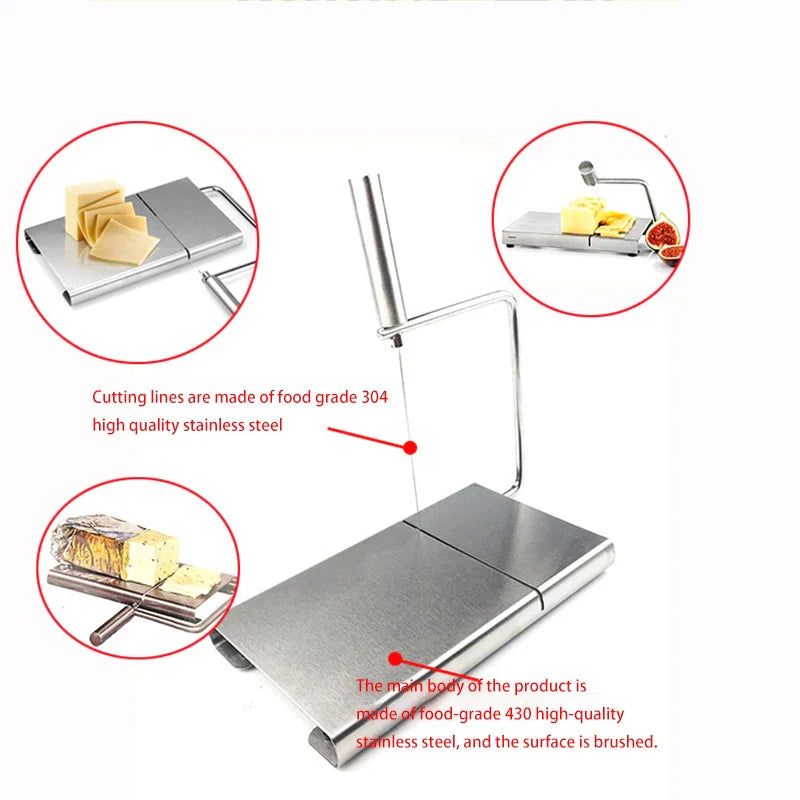 Cutting lines are made of food grade 304 high quality stainless steel

The main body of the product is made of food-grade 430 high-quality stainless steel, and the surface is brushed.