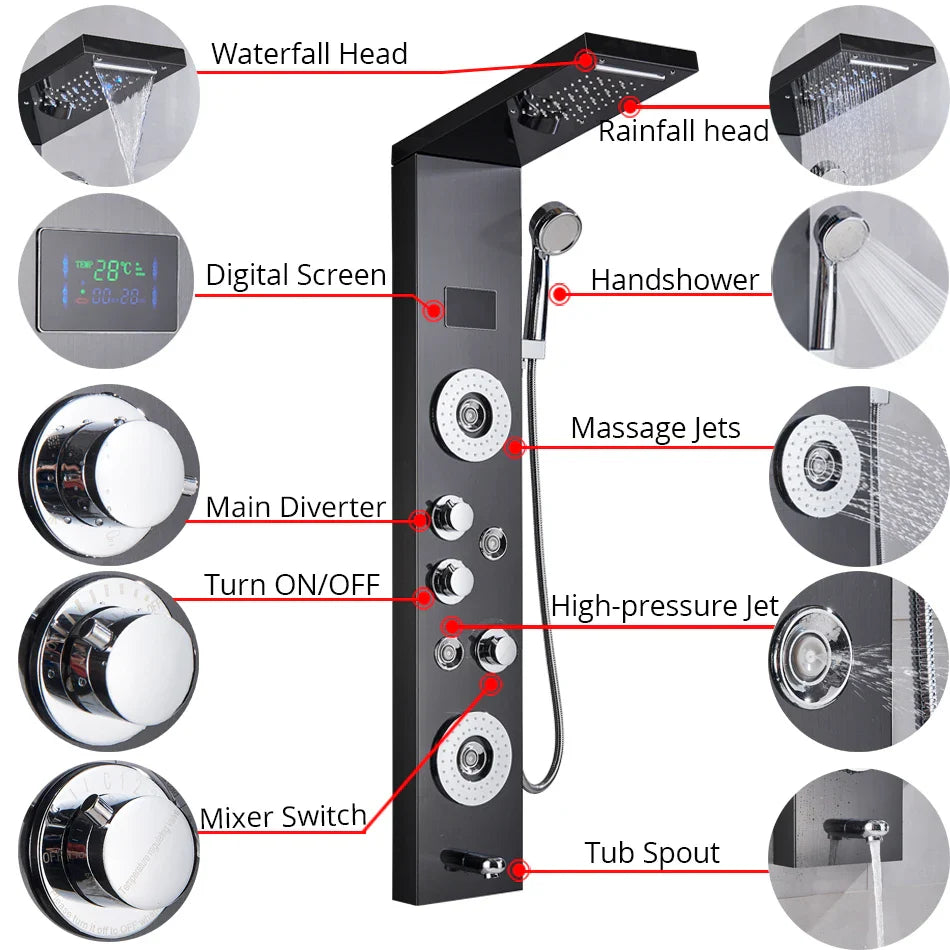 Waterfall Head

Rainfall head

TEMP 28°C

00:28

Digital Screen

Handshower

Massage Jets

Main Diverter

Turn ON/OFF

High-pressure Jet

Mixer Switch

Tub Spout