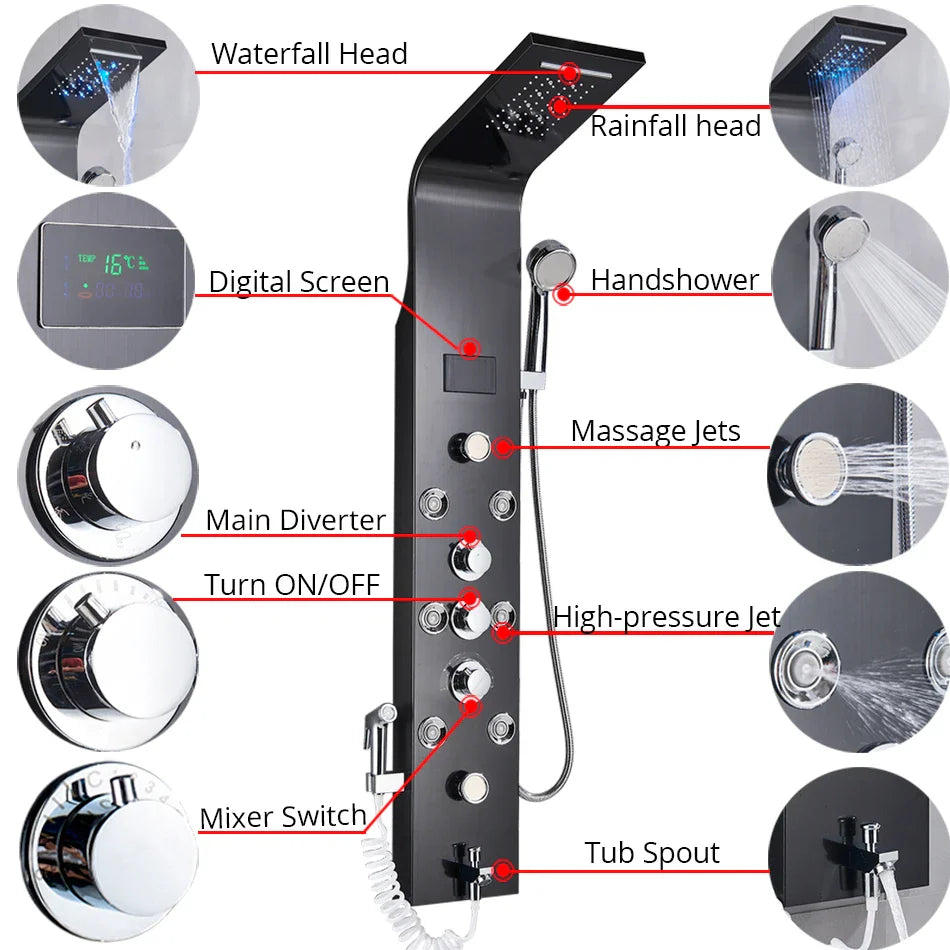 Waterfall Head

Rainfall head

TEMP 16℃

Digital Screen

Handshower

Massage Jets

Main Diverter

Turn ON/OFF

High-pressure Jet

Mixer Switch

Tub Spout