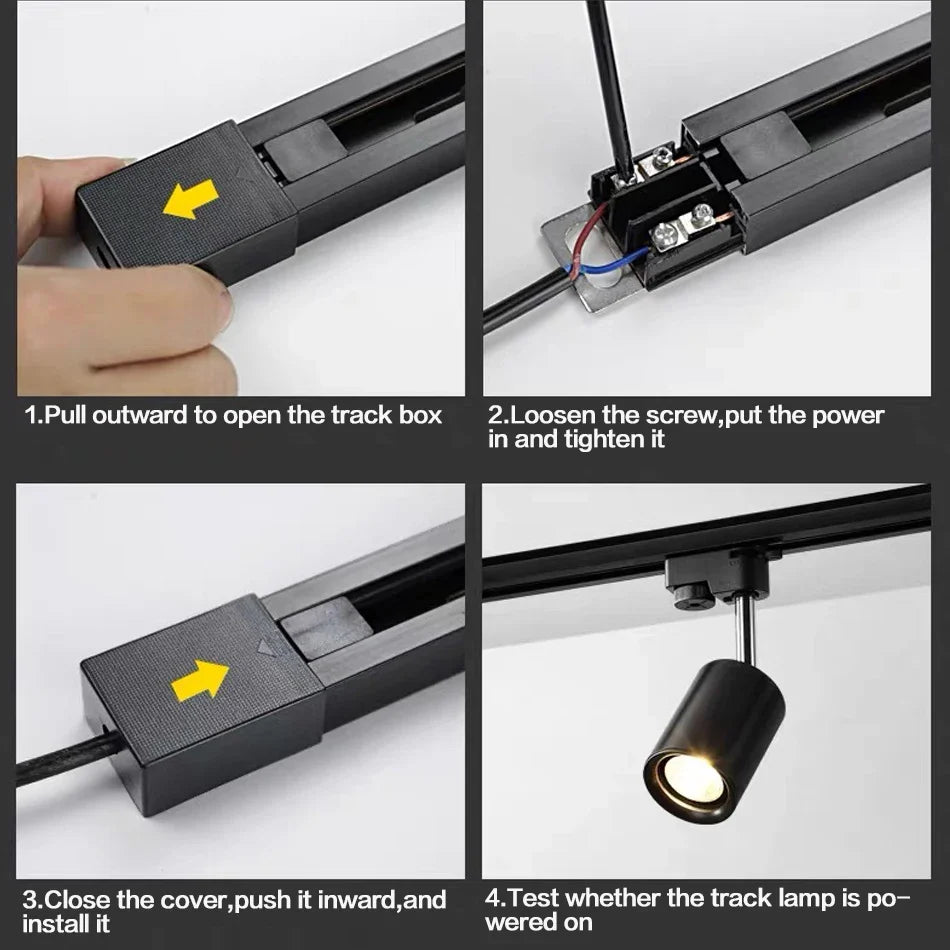 1.Pull outward to open the track box

2.Loosen the screw,put the power in and tighten it

3.Close the cover,push it inward,and install it

4.Test whether the track lamp is powered on