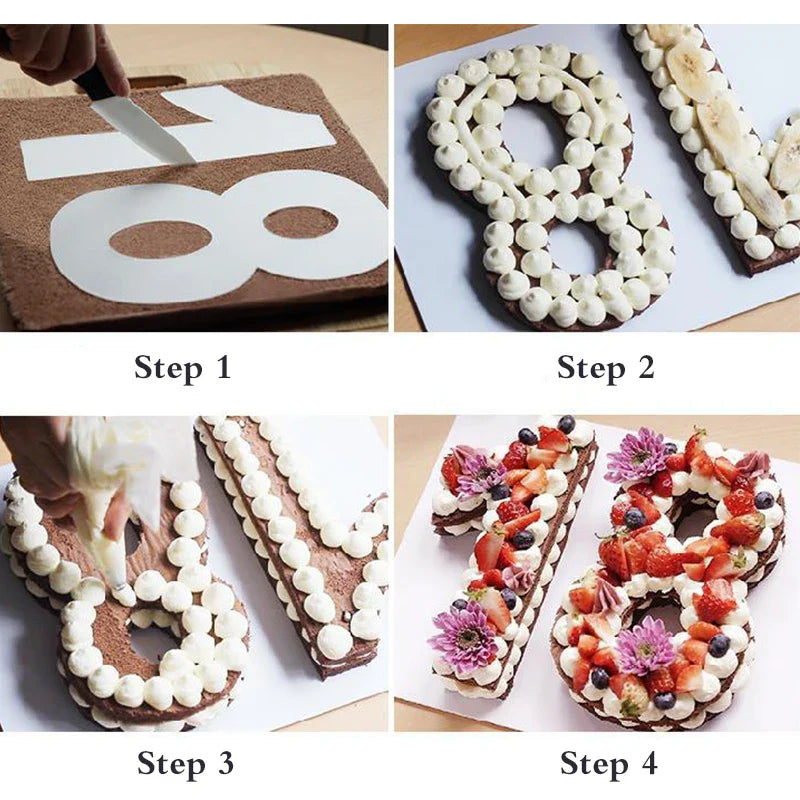 Step 1

Step 2

Step 3

Step 4