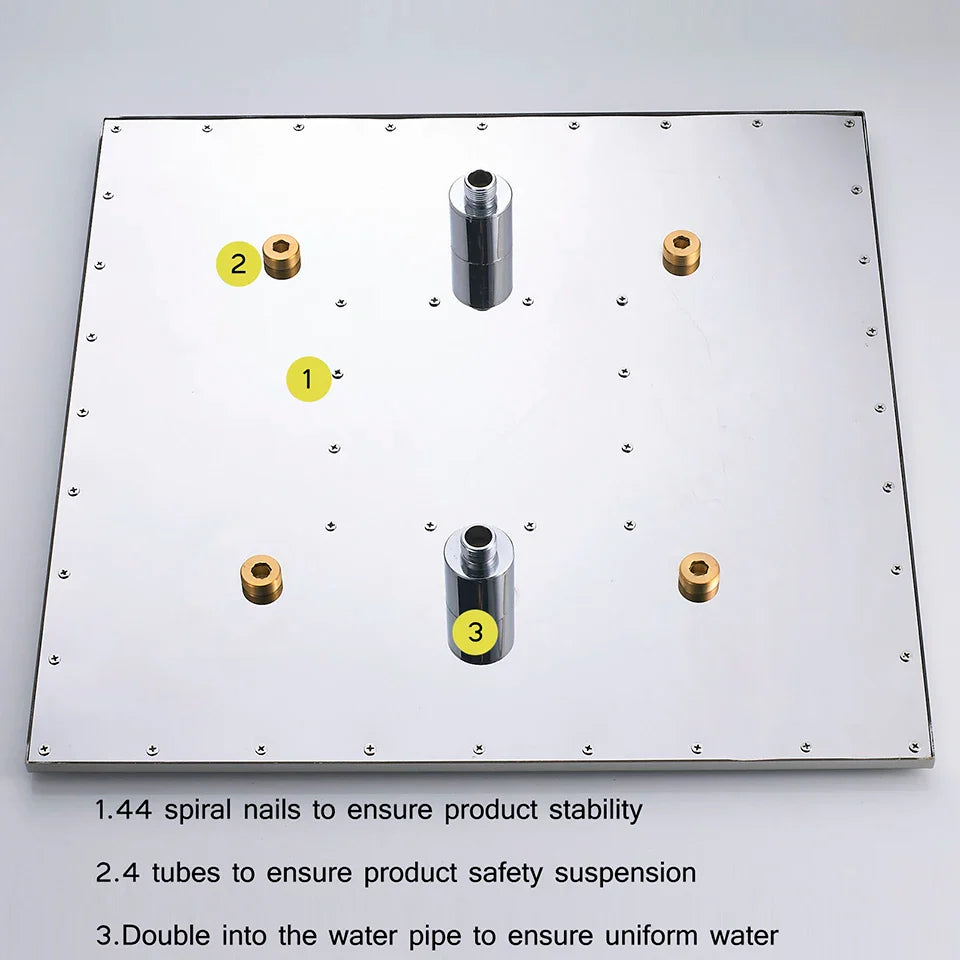 2

1

3

1.44 spiral nails to ensure product stability

2.4 tubes to ensure product safety suspension

3.Double into the water pipe to ensure uniform water