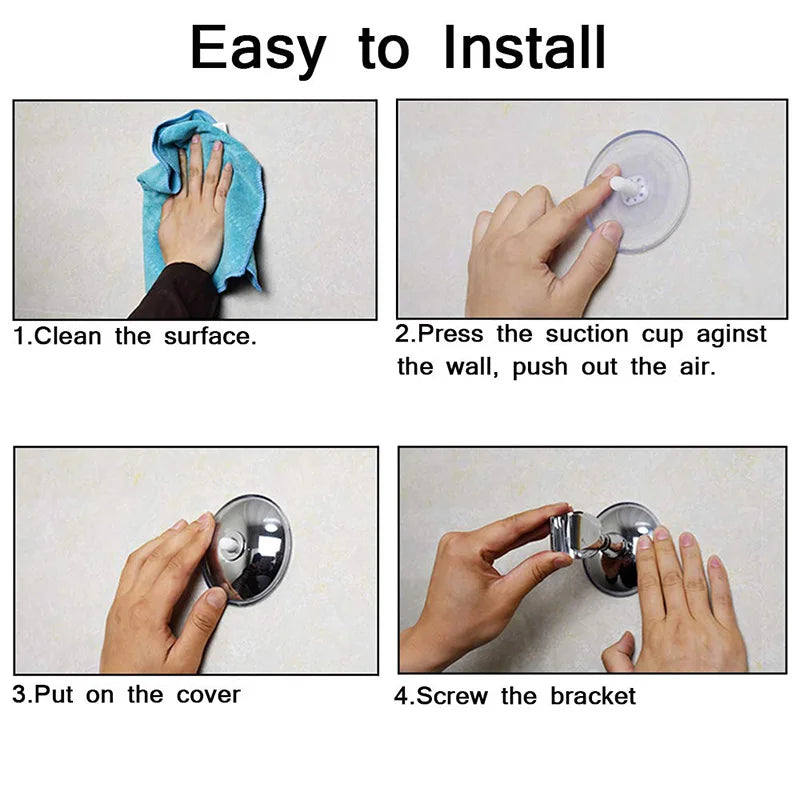 Easy to Install

1.Clean the surface.

2.Press the suction cup aginst the wall, push out the air.

3.Put on the cover

4.Screw the bracket