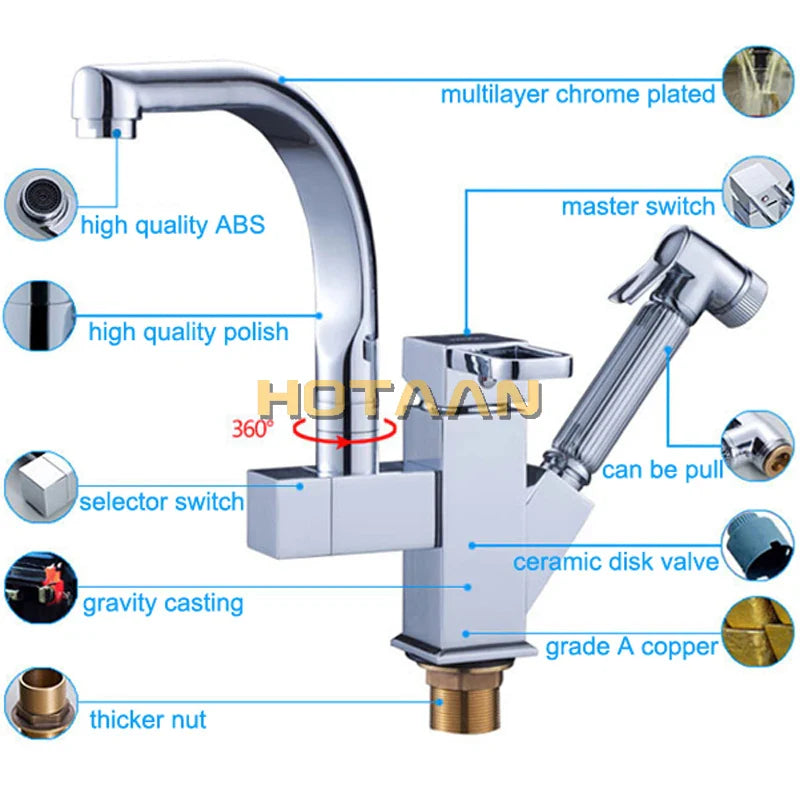 multilayer chrome plated

high quality ABS

master switch

high quality polish

HOTAAN

360°

can be pull

selector switch

ceramic disk valve

gravity casting

grade A copper

thicker nut