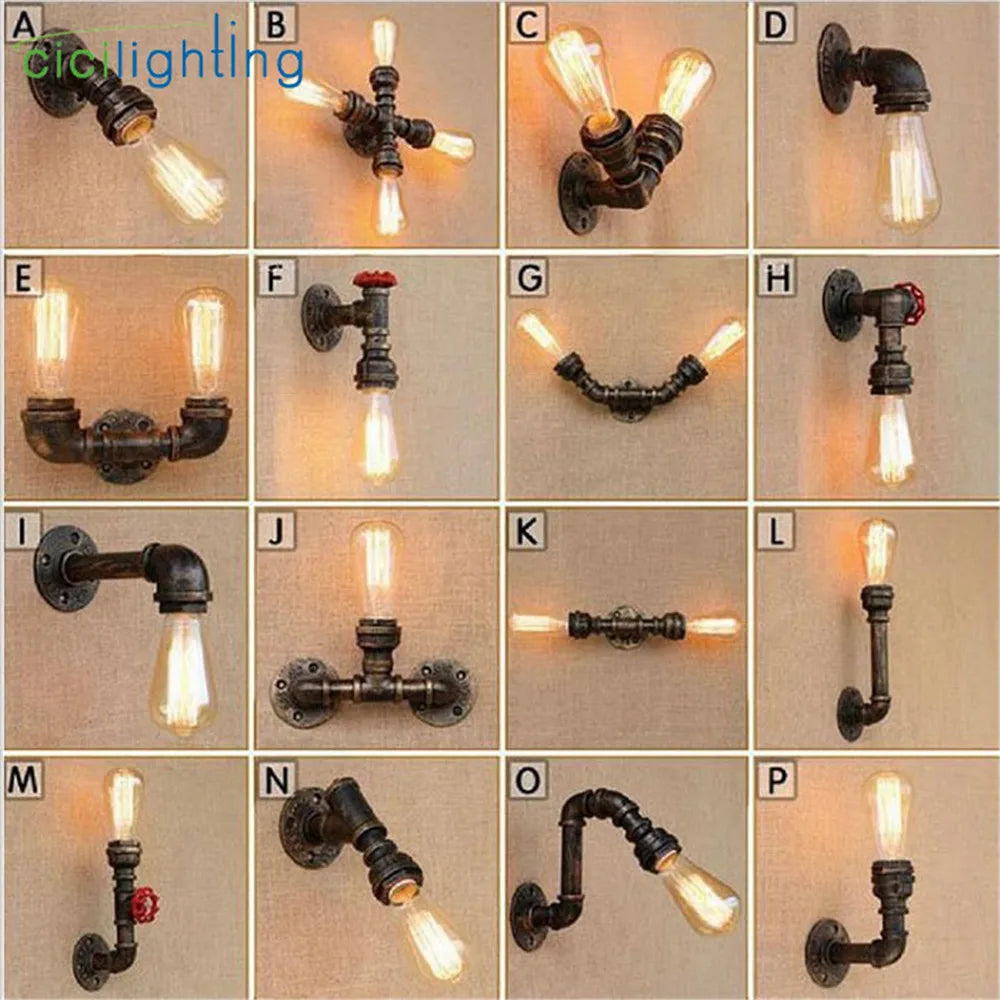 A
cicilighting
B
C
D
E
F
G
H
I
J
K
L
M
N
O
P