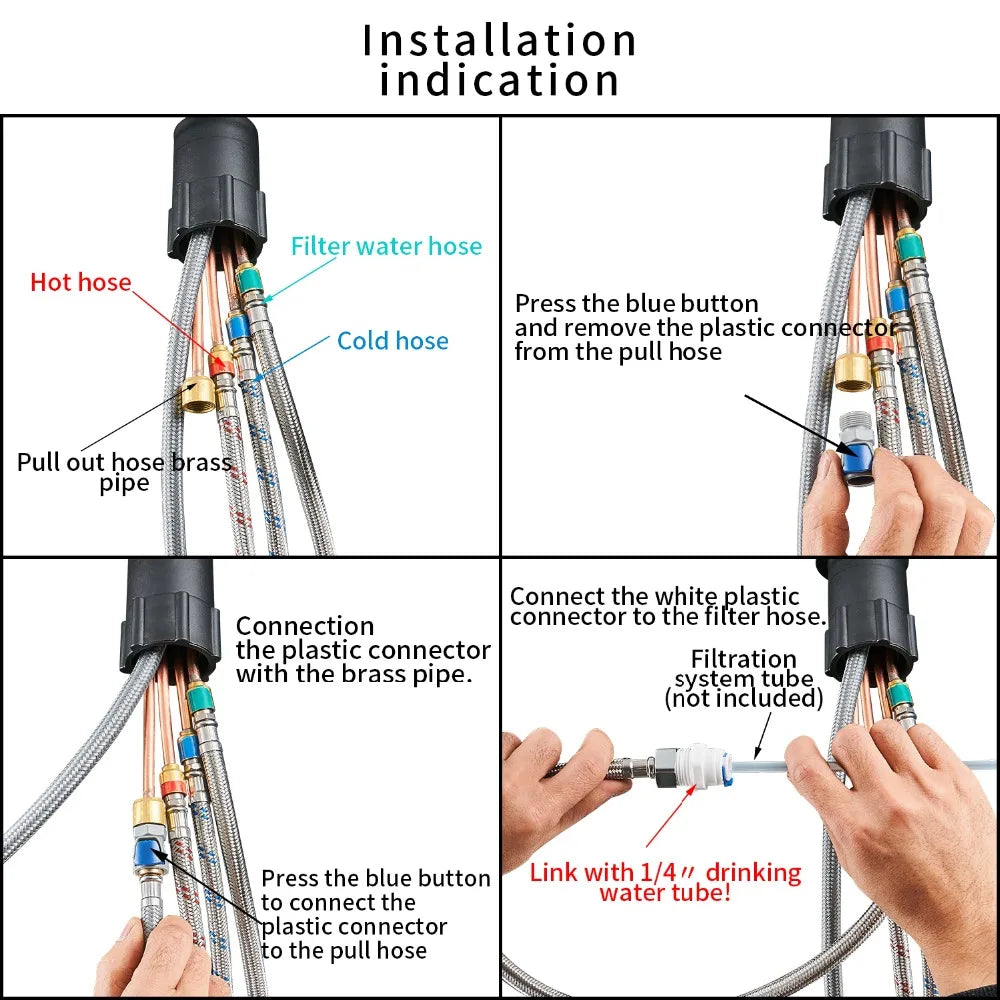 Installation indication

Filter water hose

Hot hose

Cold hose

Pull out hose brass pipe

Press the blue button and remove the plastic connector from the pull hose

Connection the plastic connector with the brass pipe.

Press the blue button to connect the plastic connector to the pull hose

Connect the white plastic connector to the filter hose.

Filtration system tube (not included)

Link with 1/4〃 drinking water tube!