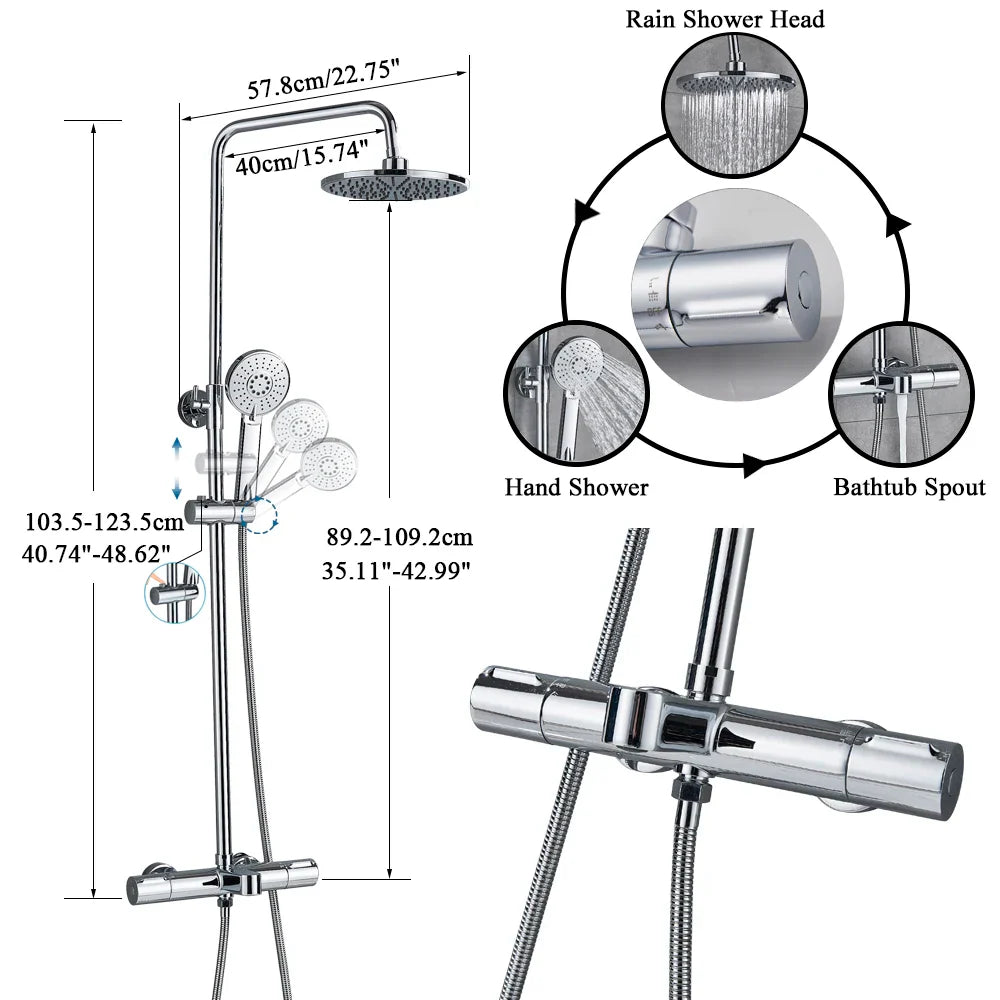 57.8cm/22.75"

40cm/15.74"

103.5-123.5cm
40.74"-48.62"

89.2-109.2cm
35.11"-42.99"

Rain Shower Head

Hand Shower

Bathtub Spout