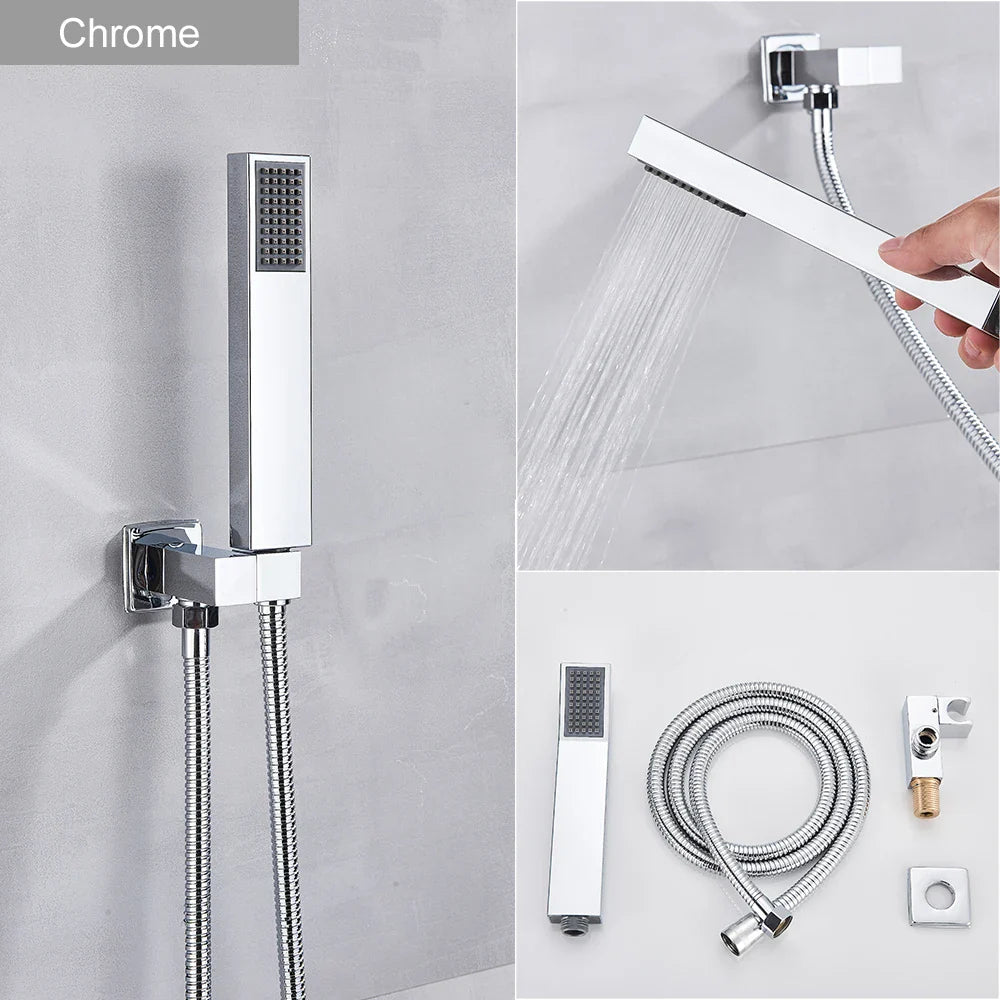 Chrome