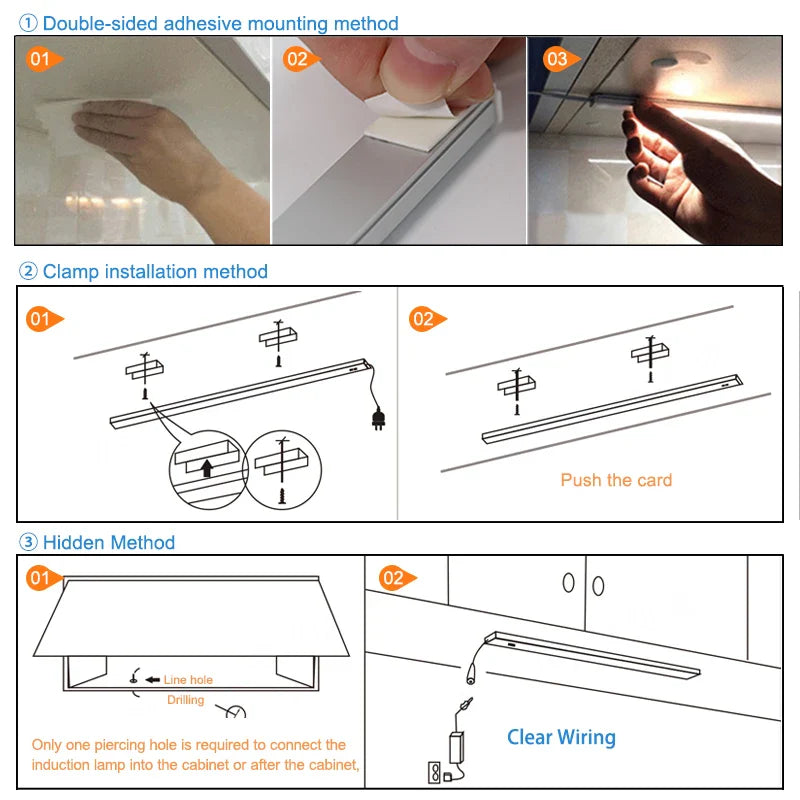 ① Double-sided adhesive mounting method

01

02

03

② Clamp installation method

01

02

Push the card

③ Hidden Method

01

Line hole

Drilling

Only one piercing hole is required to connect the induction lamp into the cabinet or after the cabinet,

02

Clear Wiring