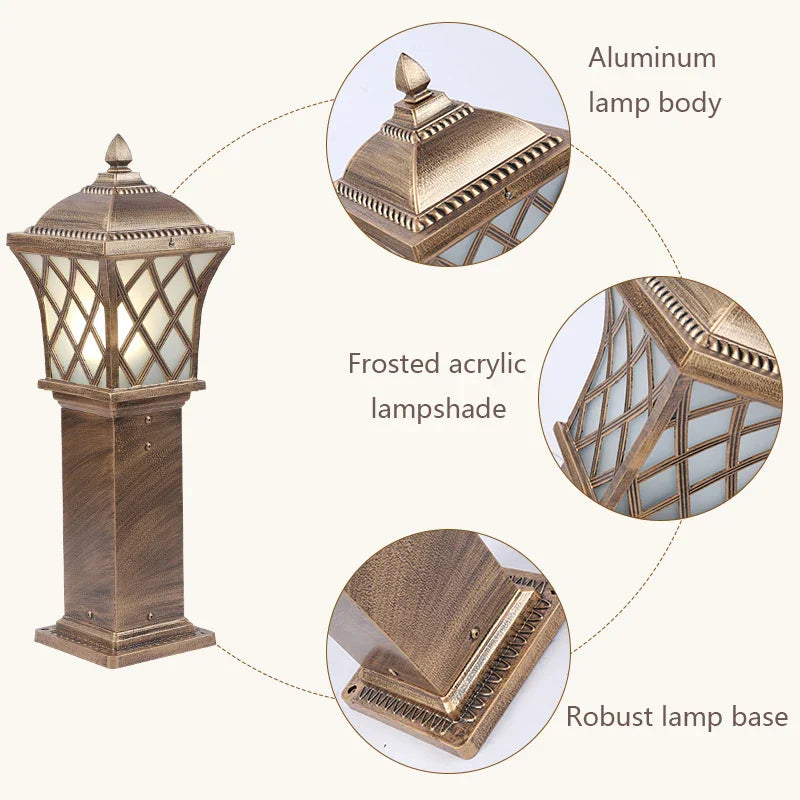 Aluminum lamp body

Frosted acrylic lampshade

Robust lamp base