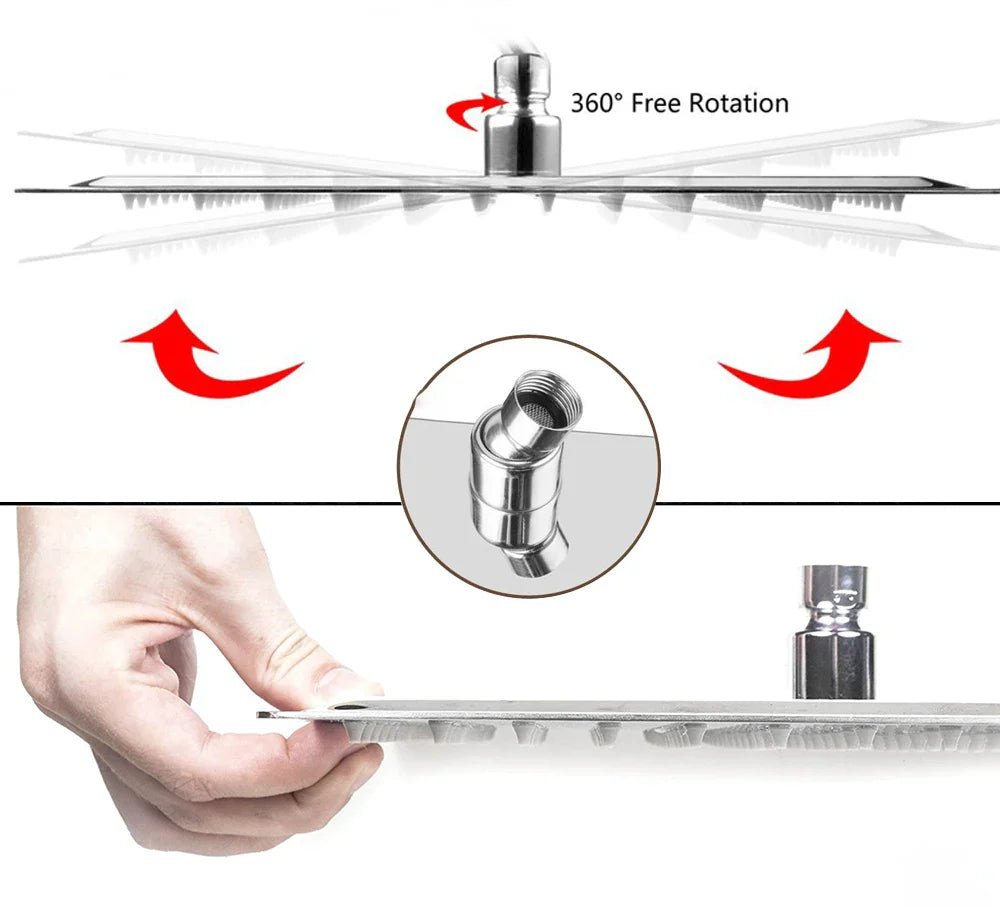 360° Free Rotation