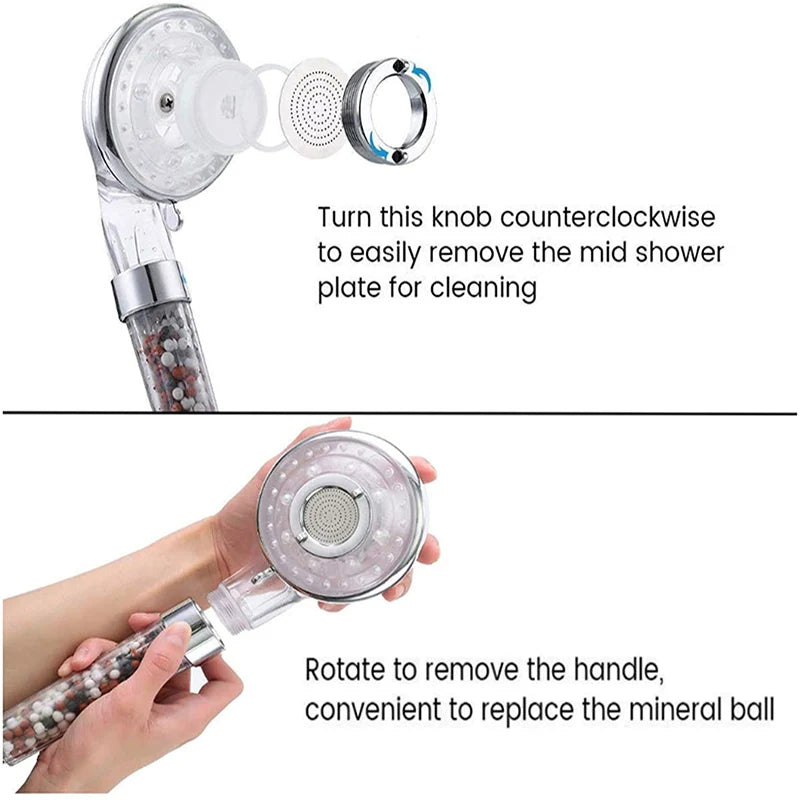 Turn this knob counterclockwise to easily remove the mid shower plate for cleaning

Rotate to remove the handle, convenient to replace the mineral ball