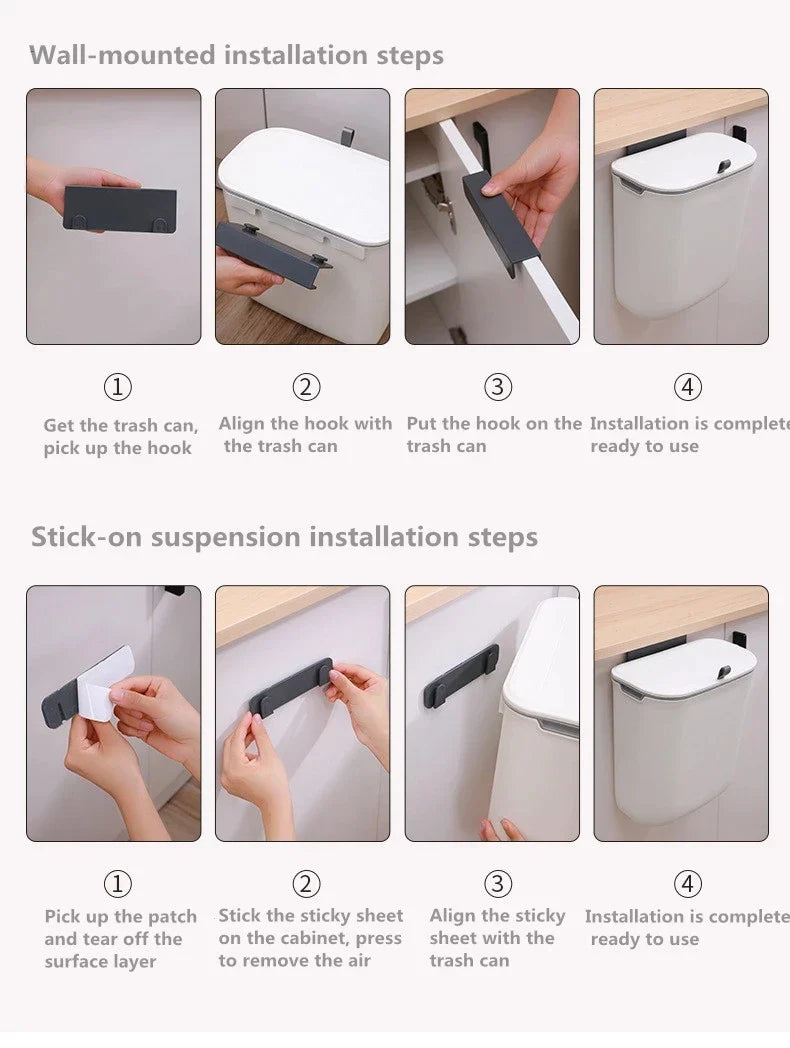 Wall-mounted installation steps

①
Get the trash can, pick up the hook

②
Align the hook with the trash can

③
Put the hook on the trash can

④
Installation is complete ready to use

Stick-on suspension installation steps

①
Pick up the patch and tear off the surface layer

②
Stick the sticky sheet on the cabinet, press to remove the air

③
Align the sticky sheet with the trash can

④
Installation is complete ready to use