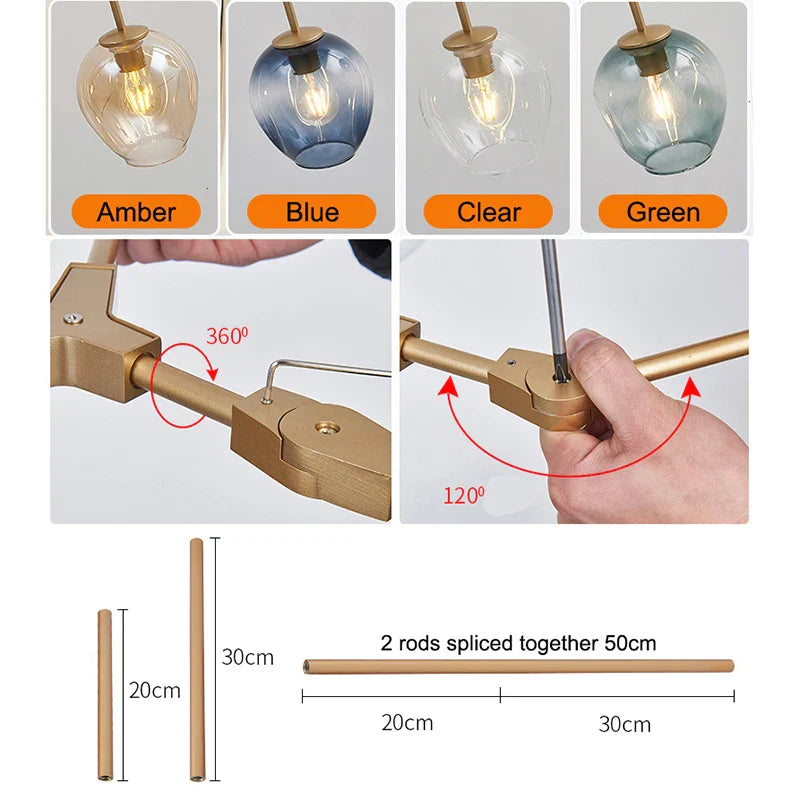 Amber
Blue
Clear
Green

$360^0$

$120^0$

20cm

30cm

2 rods spliced together 50cm

20cm

30cm