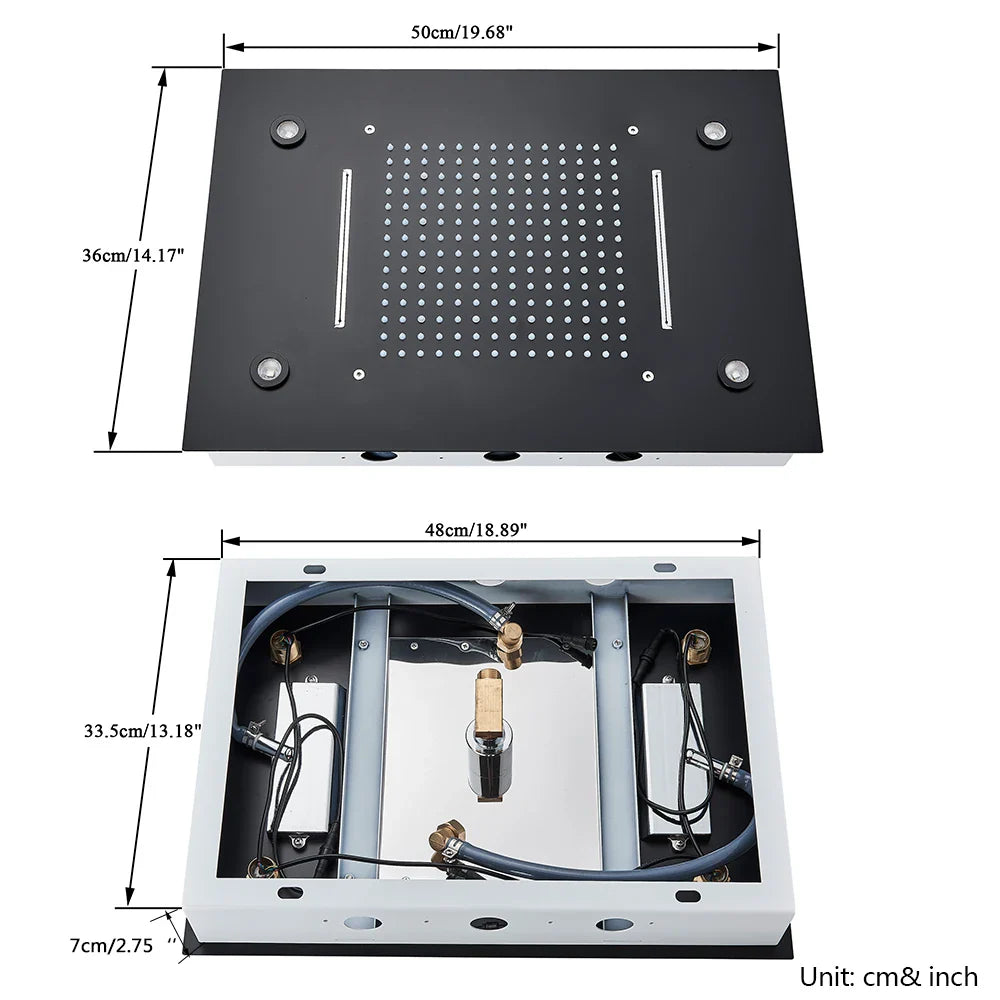 50cm/19.68"

36cm/14.17"

48cm/18.89"

33.5cm/13.18"

7cm/2.75 ''

Unit: cm& inch