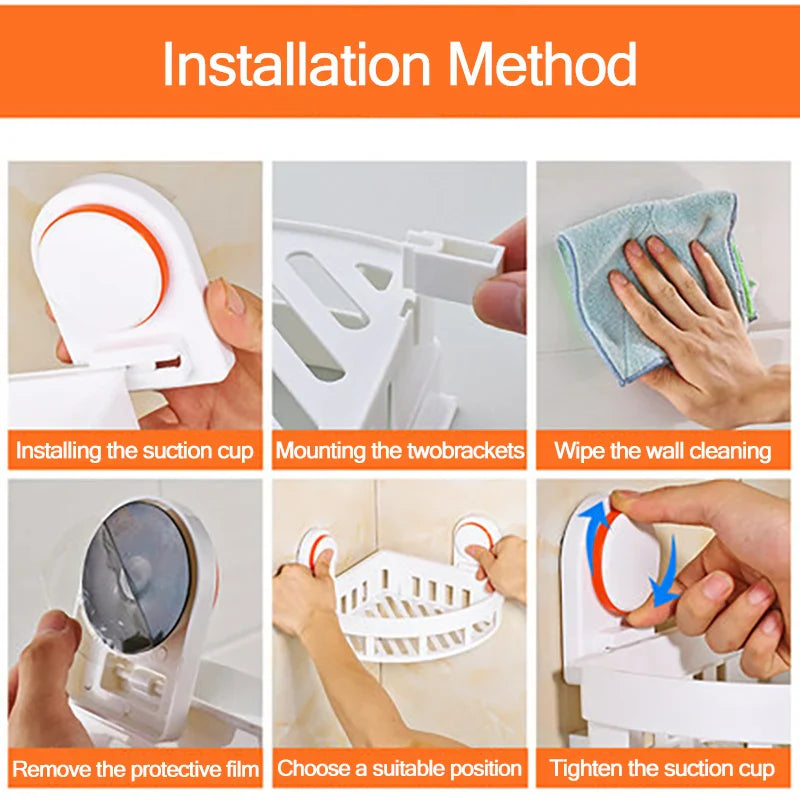 Installation Method

Installing the suction cup

Mounting the twobrackets

Wipe the wall cleaning

Remove the protective film

Choose a suitable position

Tighten the suction cup