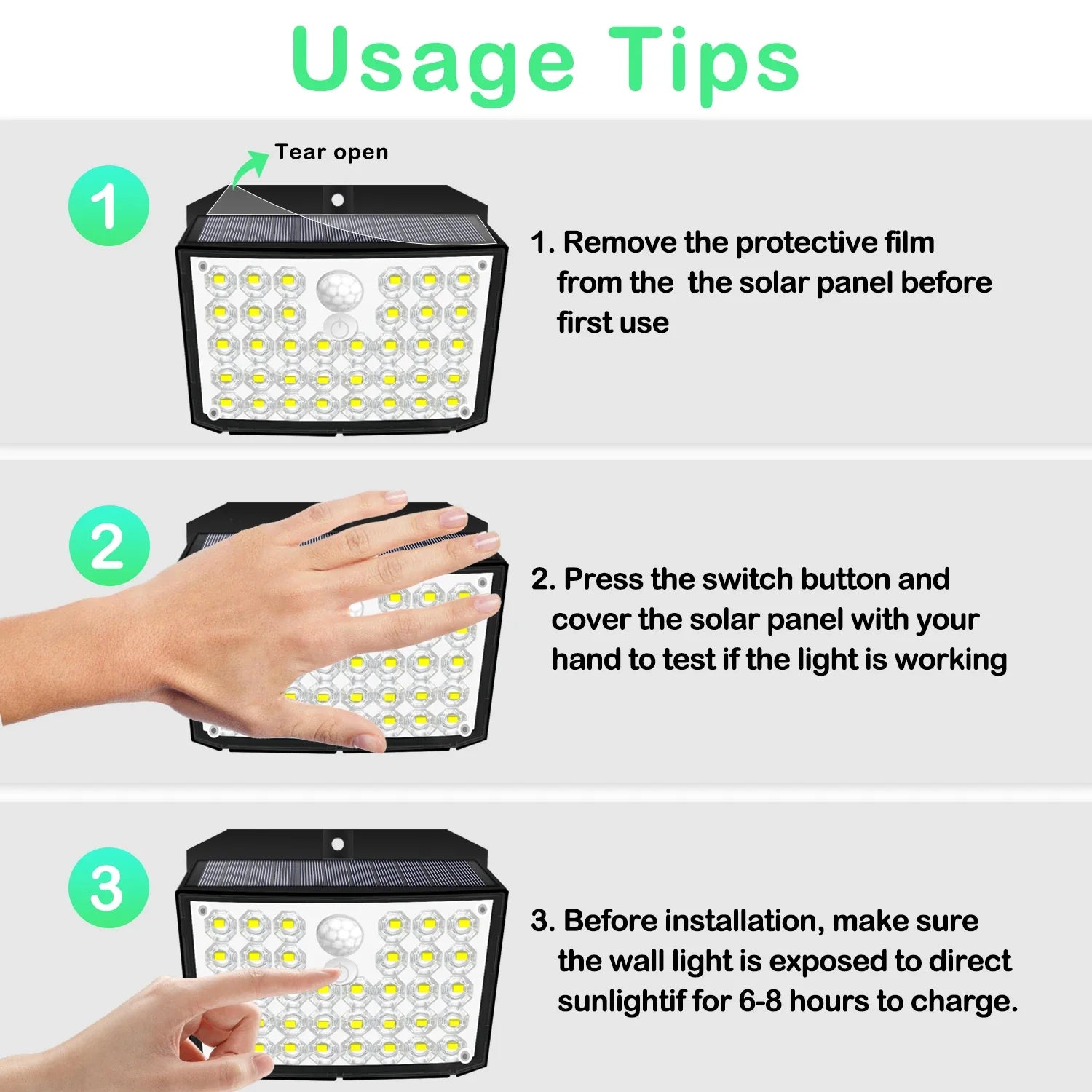 Usage Tips

1

Tear open

1. Remove the protective film from the  the solar panel before first use

2

2. Press the switch button and cover the solar panel with your hand to test if the light is working

3

3. Before installation, make sure the wall light is exposed to direct sunlightif for 6-8 hours to charge.