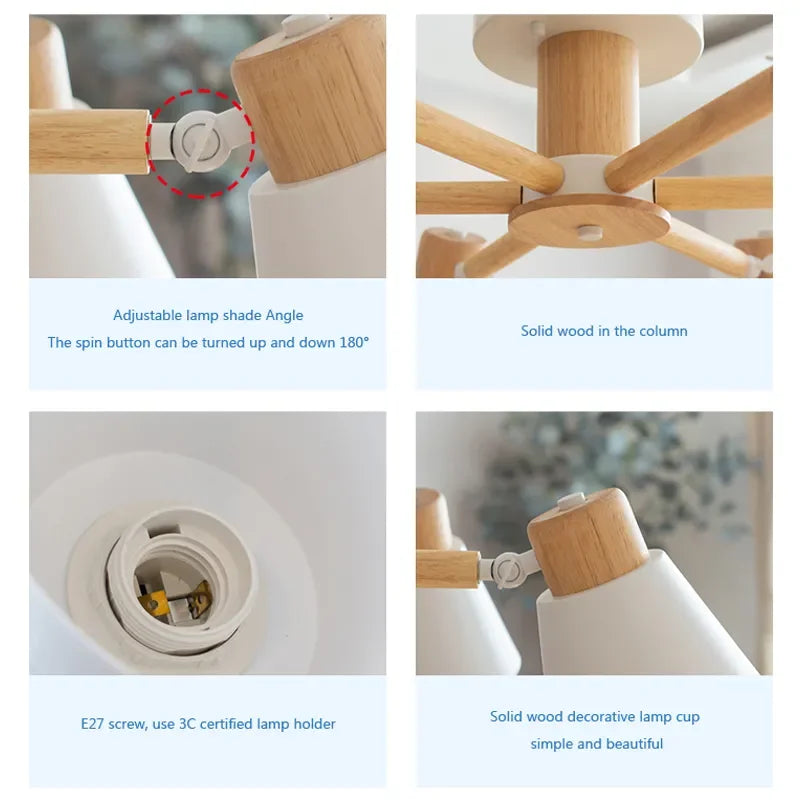 Adjustable lamp shade Angle
The spin button can be turned up and down 180°

Solid wood in the column

E27 screw, use 3C certified lamp holder

Solid wood decorative lamp cup
simple and beautiful