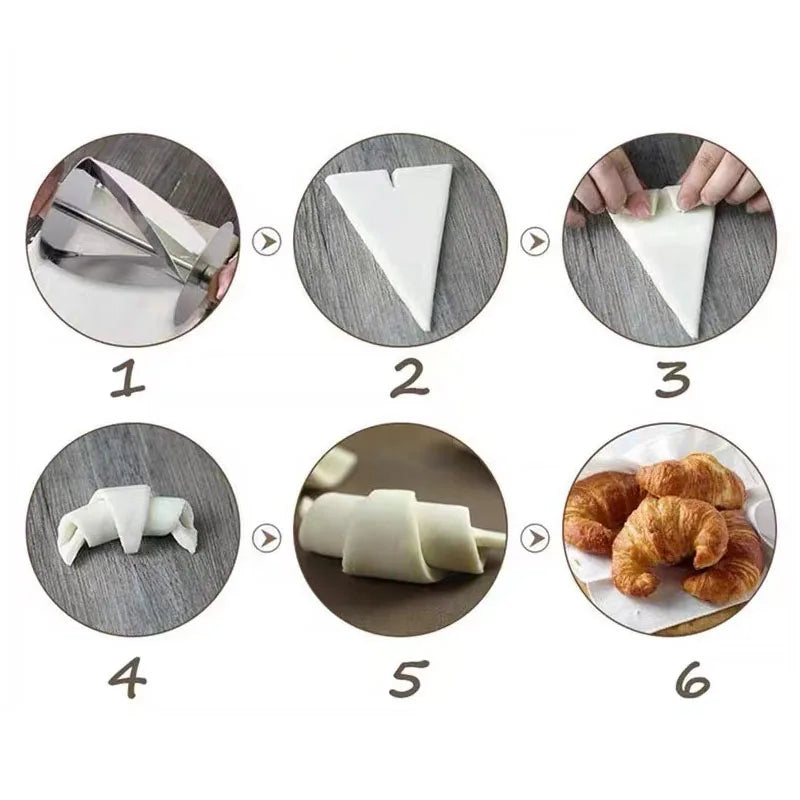 1

2

3

4

5

6