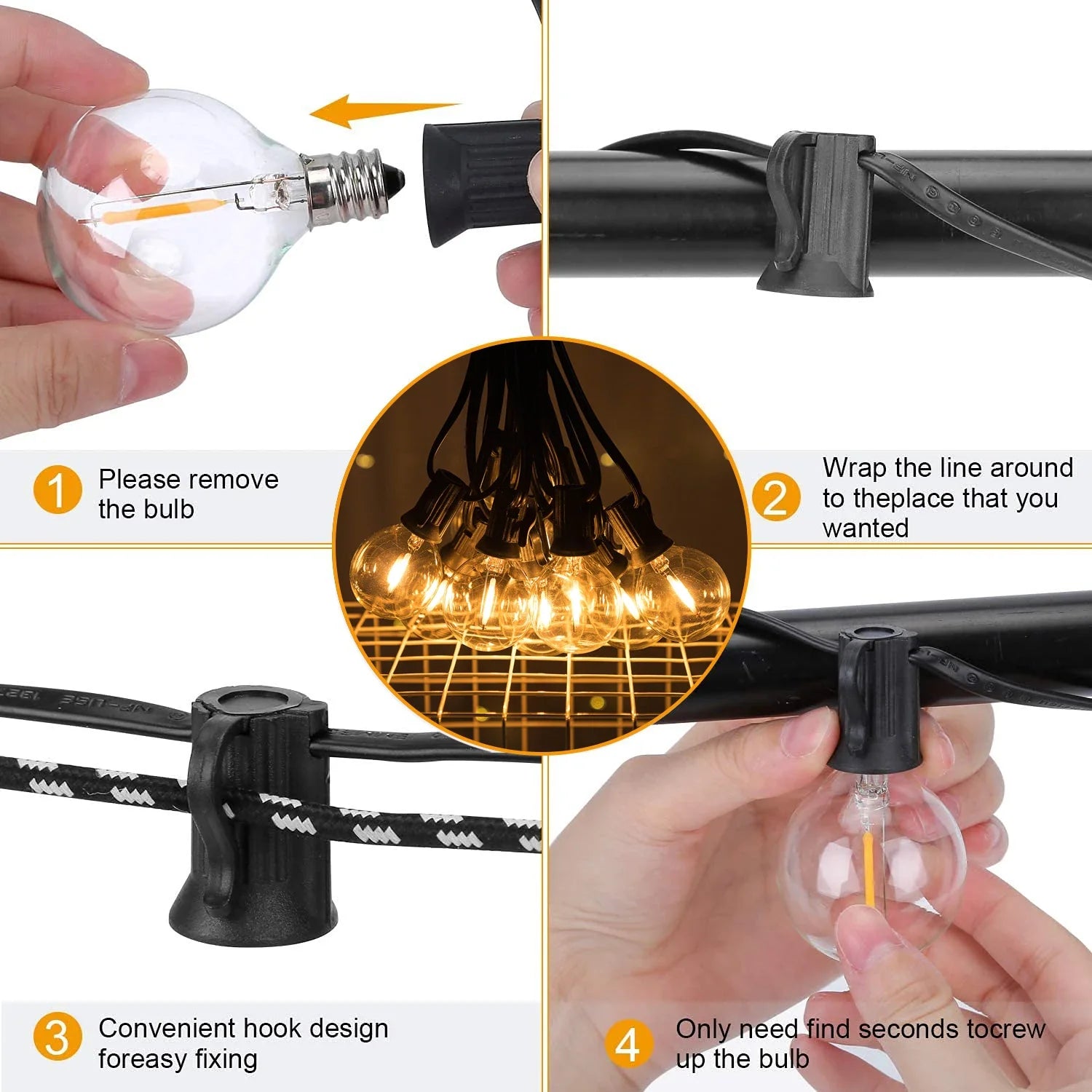 1 Please remove the bulb

2 Wrap the line around to theplace that you wanted

3 Convenient hook design foreasy fixing

4 Only need find seconds tocrew up the bulb