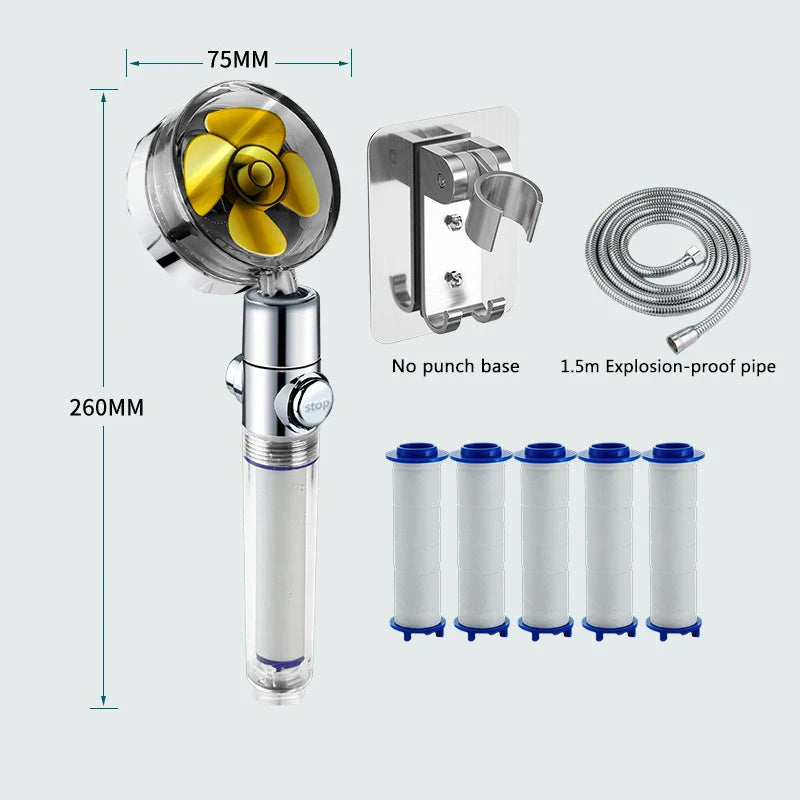 75MM

260MM

stop

No punch base

1.5m Explosion-proof pipe