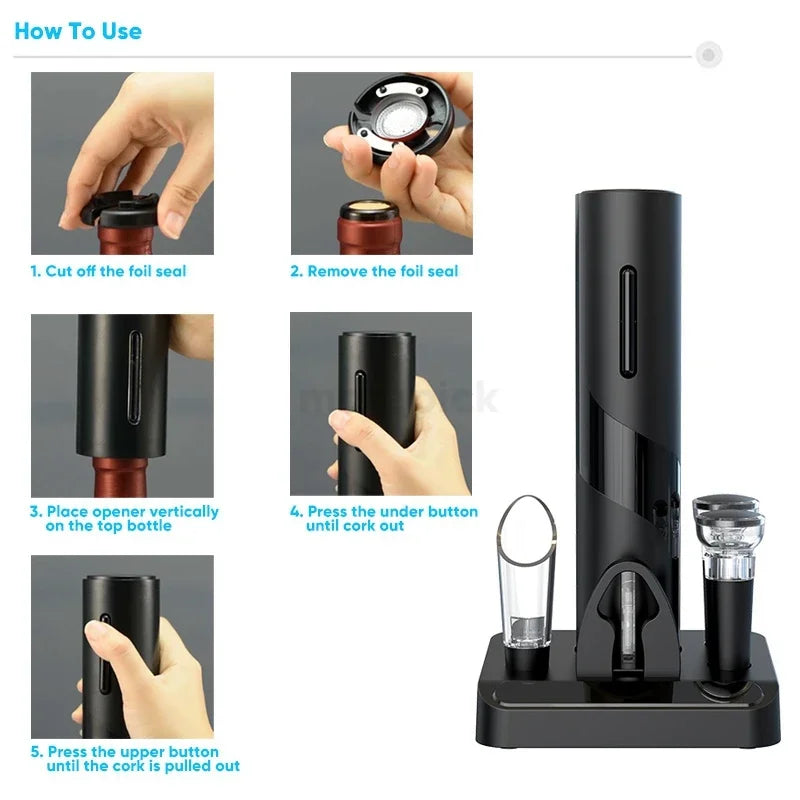 How To Use

1. Cut off the foil seal

2. Remove the foil seal

3. Place opener vertically on the top bottle

4. Press the under button until cork out

5. Press the upper button until the cork is pulled out