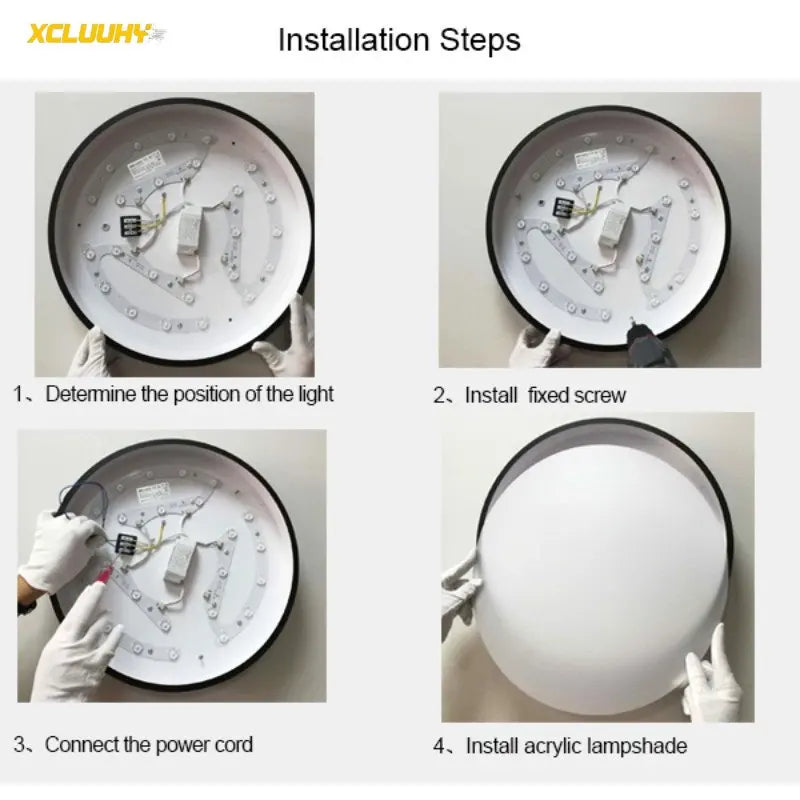 XCLUUHY

Installation Steps

1、Determine the position of the light

2、Install fixed screw

3、Connect the power cord

4、Install acrylic lampshade