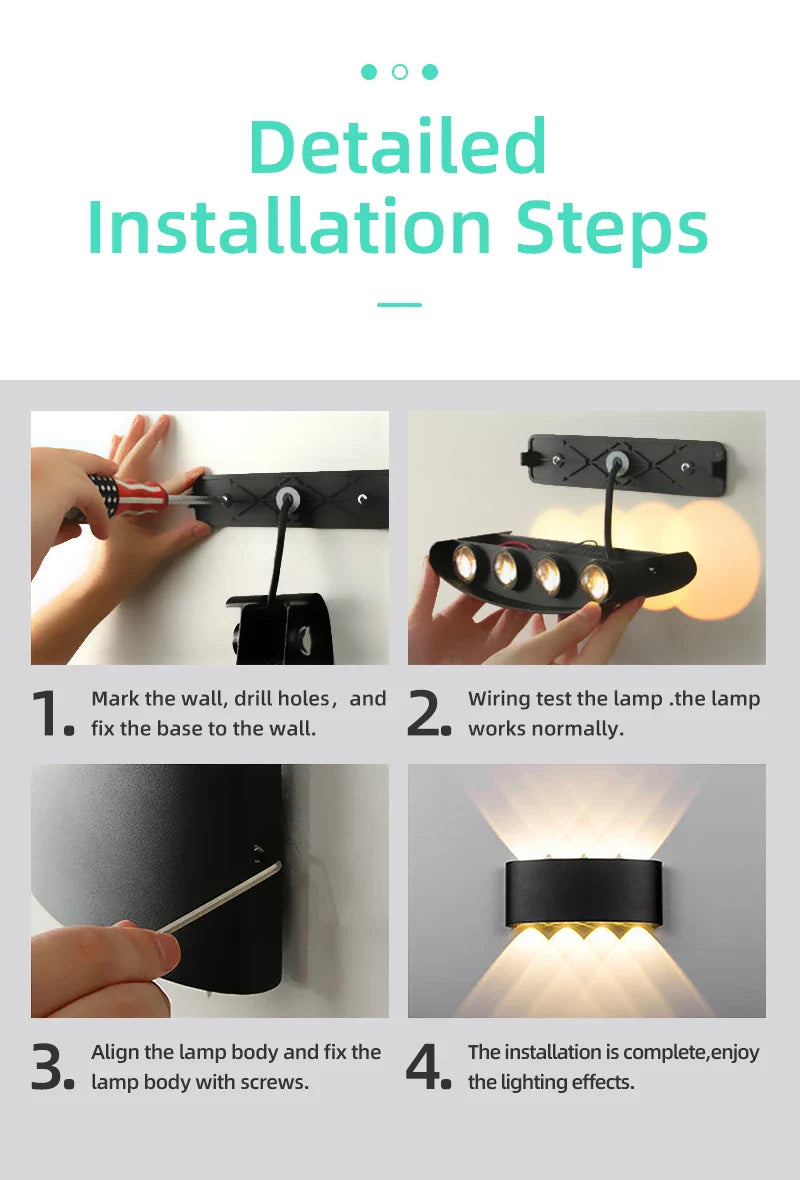 Detailed Installation Steps

1. Mark the wall, drill holes，and fix the base to the wall.

2. Wiring test the lamp .the lamp works normally.

3. Align the lamp body and fix the lamp body with screws.

4. The installation is complete,enjoy the lighting effects.