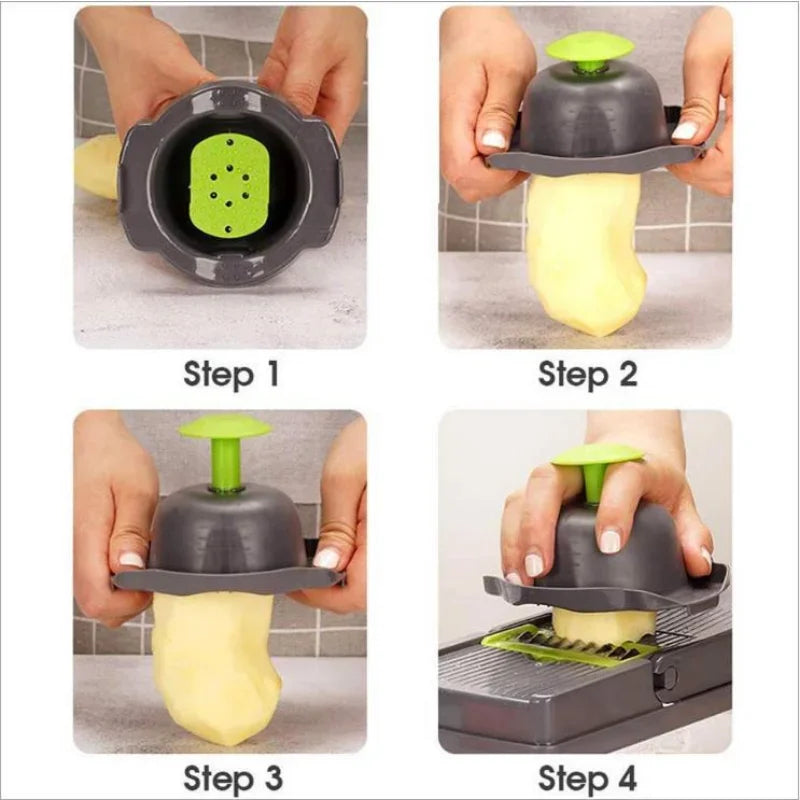 Step 1

Step 2

Step 3

Step 4