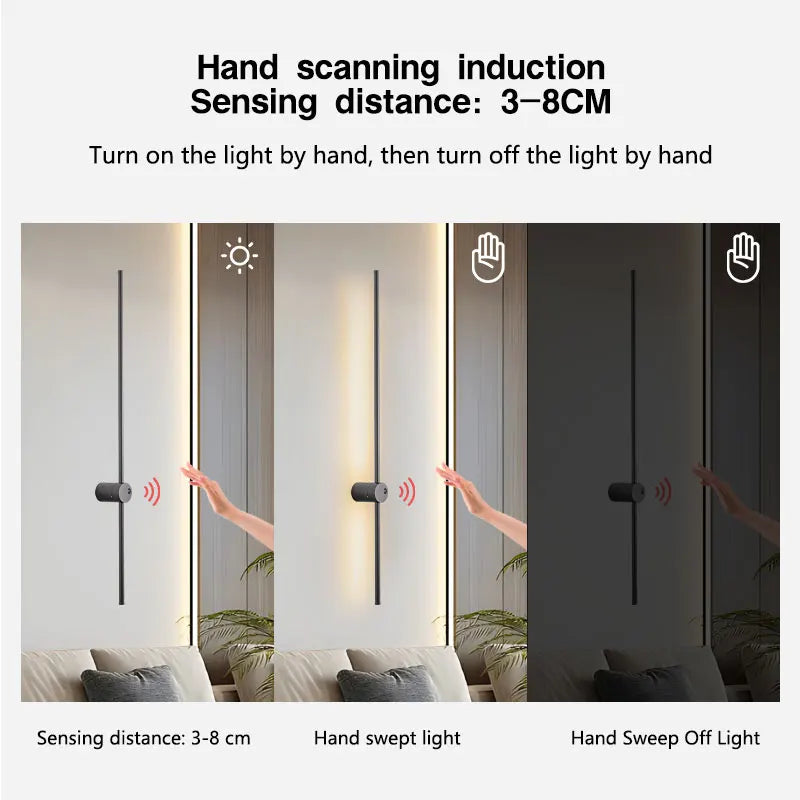 Hand scanning induction
Sensing distance: 3–8CM

Turn on the light by hand, then turn off the light by hand

Sensing distance: 3-8 cm

Hand swept light

Hand Sweep Off Light