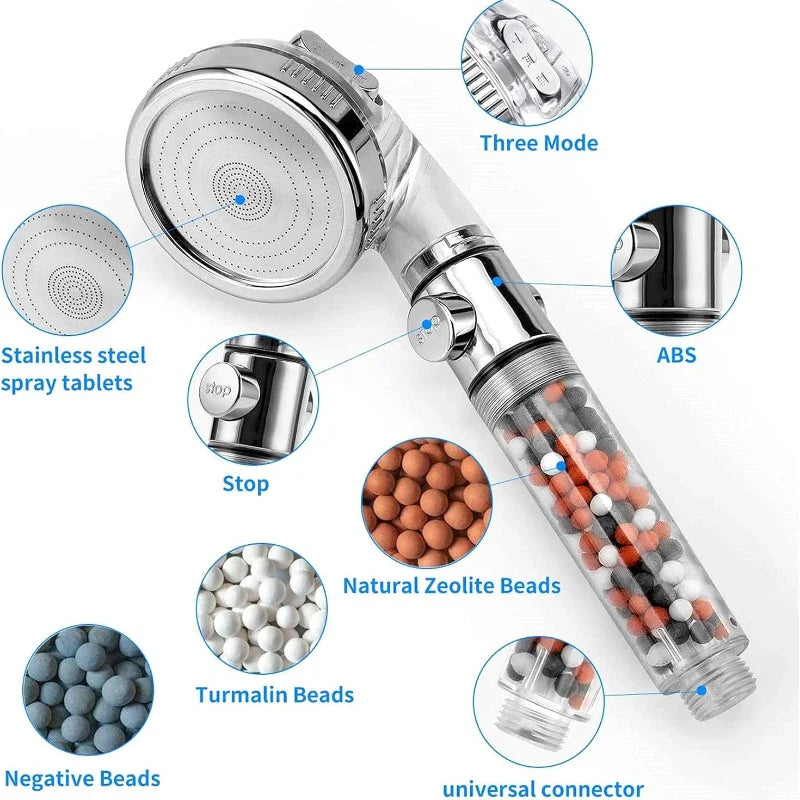 Three Mode

Stainless steel spray tablets

ABS

stop

Stop

Natural Zeolite Beads

Turmalin Beads

Negative Beads

universal connector