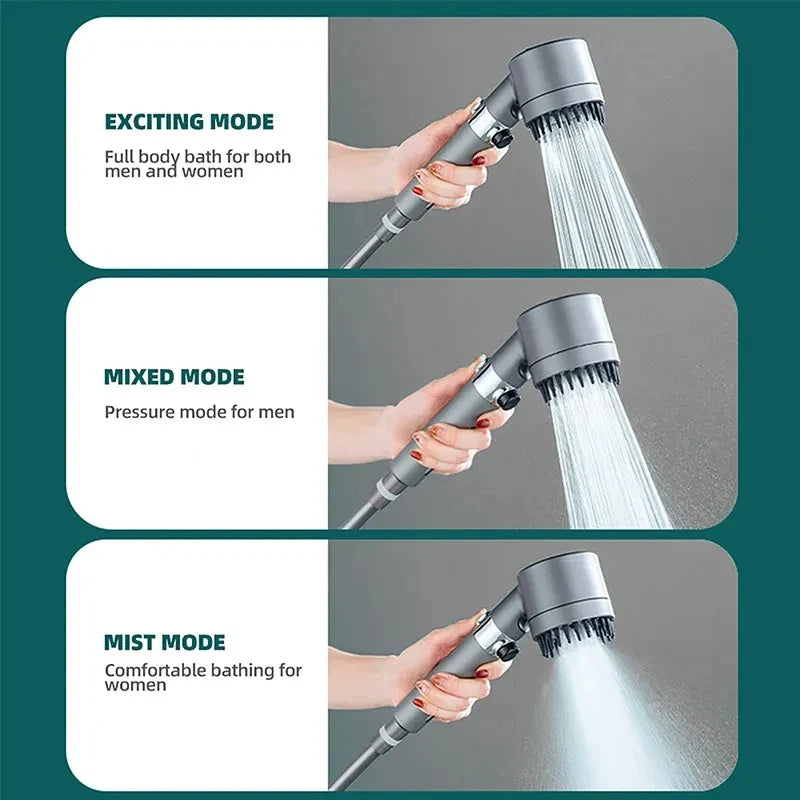 EXCITING MODE
Full body bath for both men and women

MIXED MODE
Pressure mode for men

MIST MODE
Comfortable bathing for women